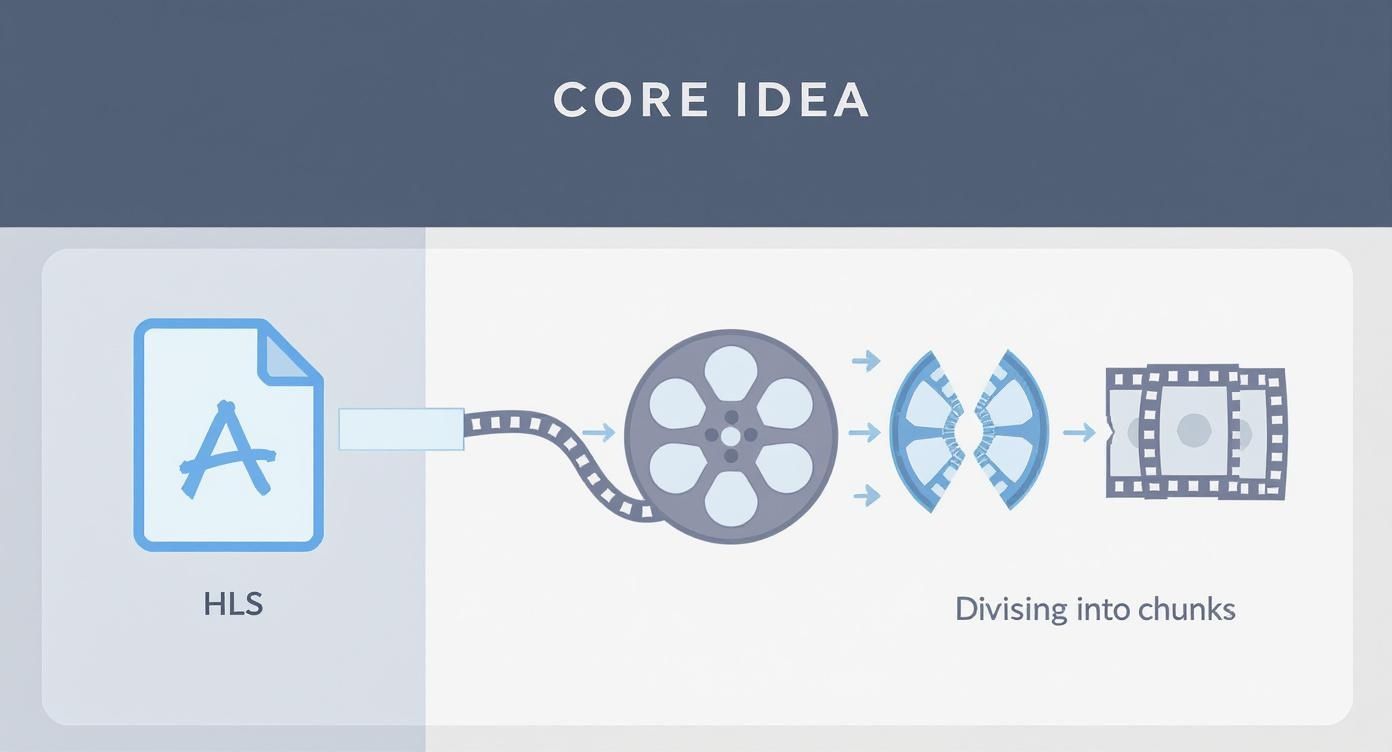 CORE IDEA

A

HLS

Divising into chunks