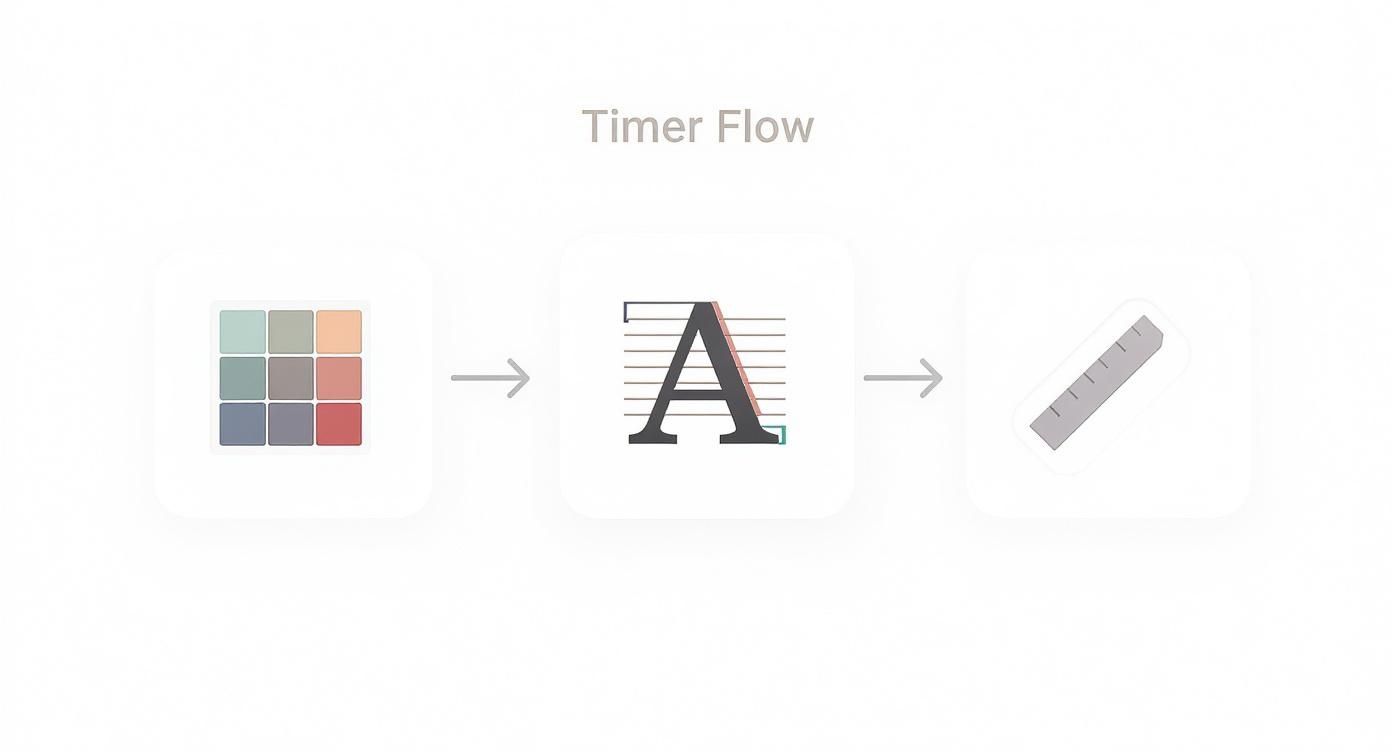 Timer Flow

A