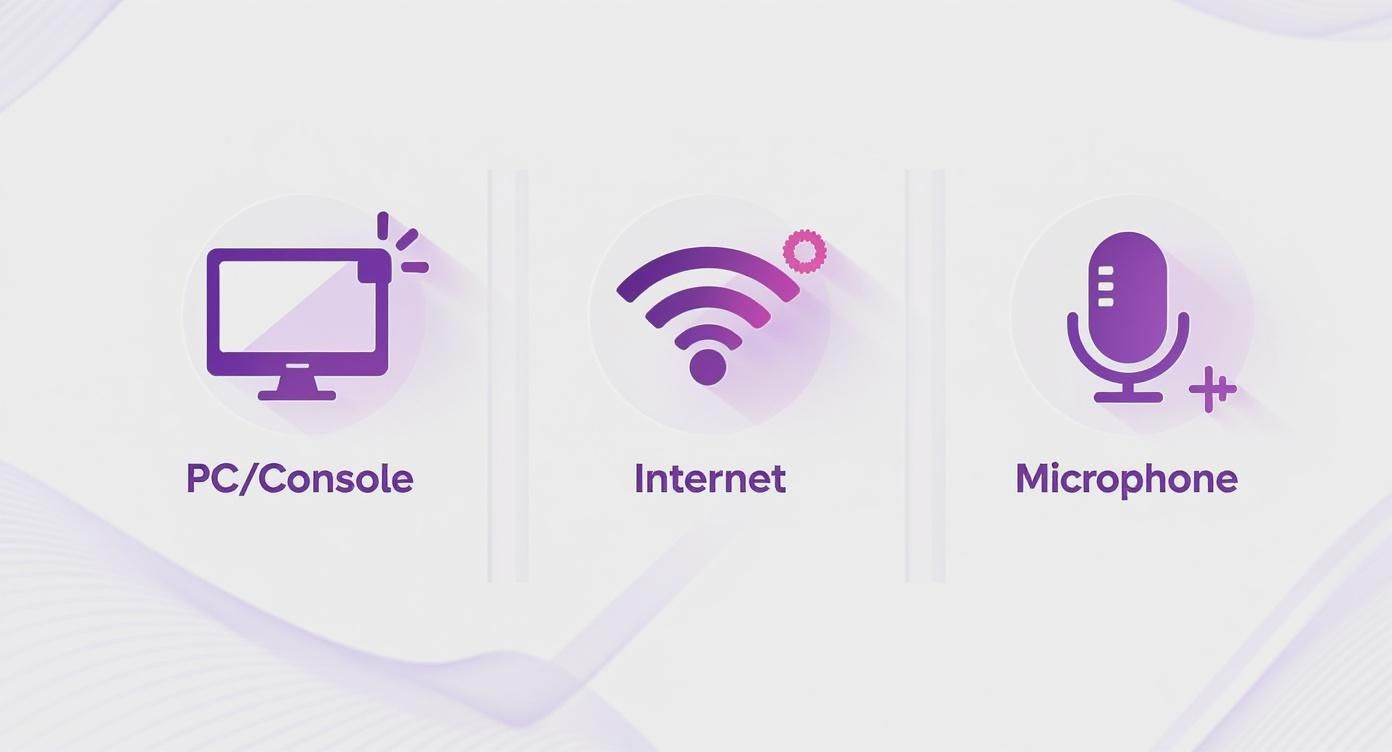 PC/Console

Internet

Microphone