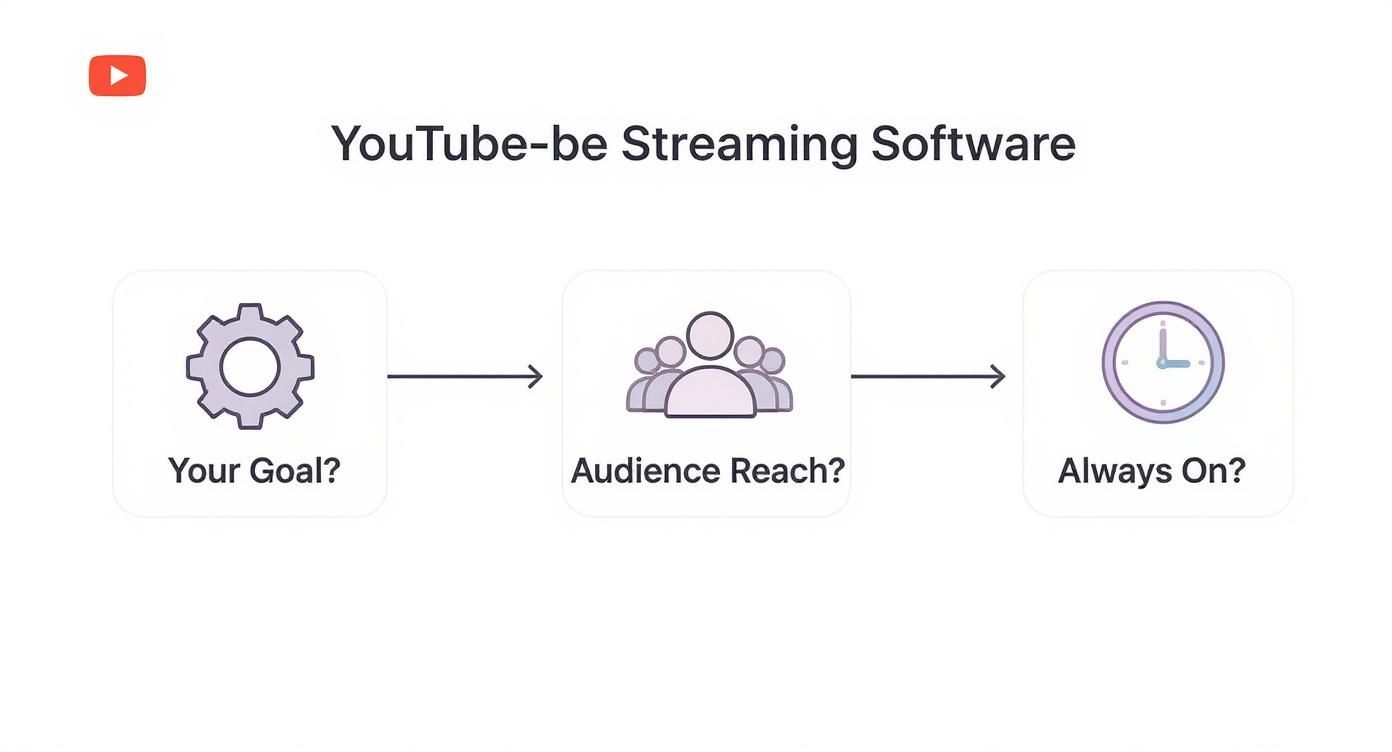 YouTube-be Streaming Software

Your Goal?

Audience Reach?

Always On?