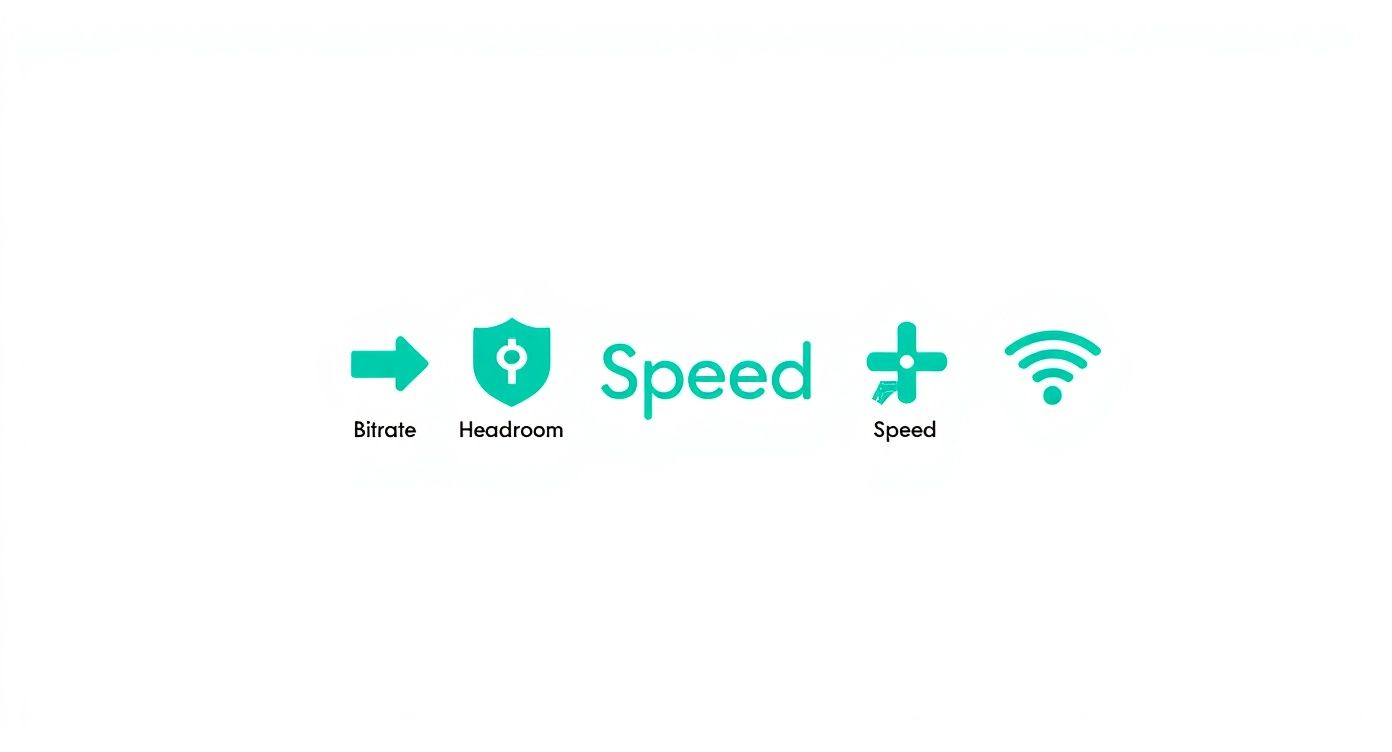 Bitrate Headroom Speed Speed