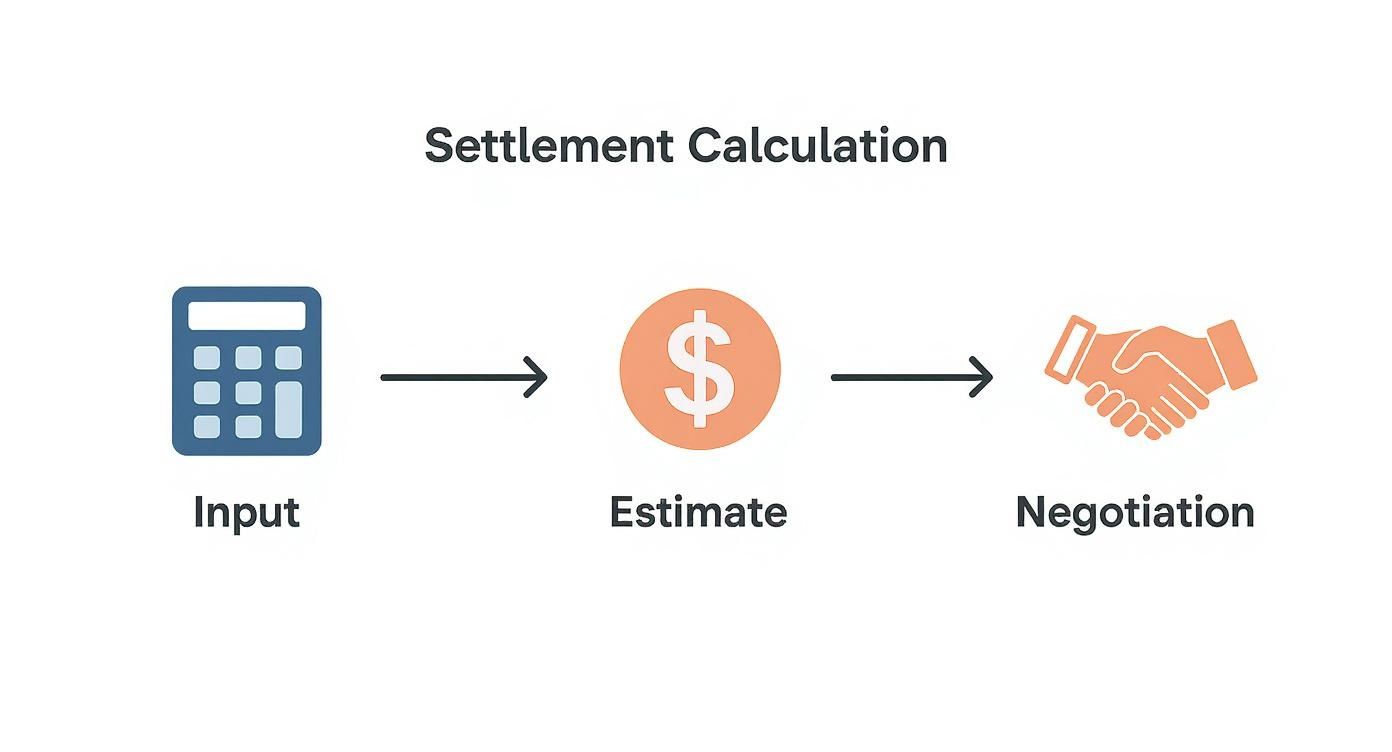 Settlement Calculation

$

Input

Estimate

Negotiation