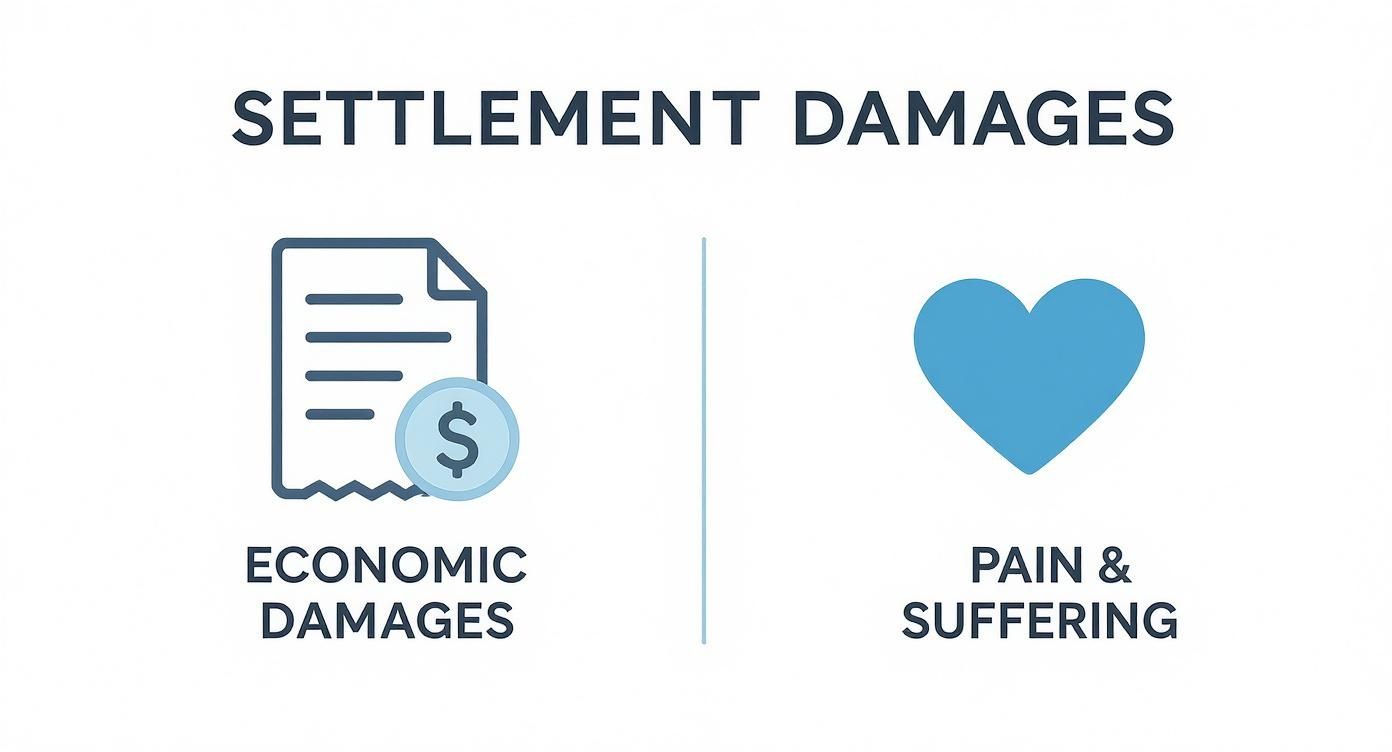 SETTLEMENT DAMAGES

$

ECONOMIC DAMAGES

PAIN & SUFFERING