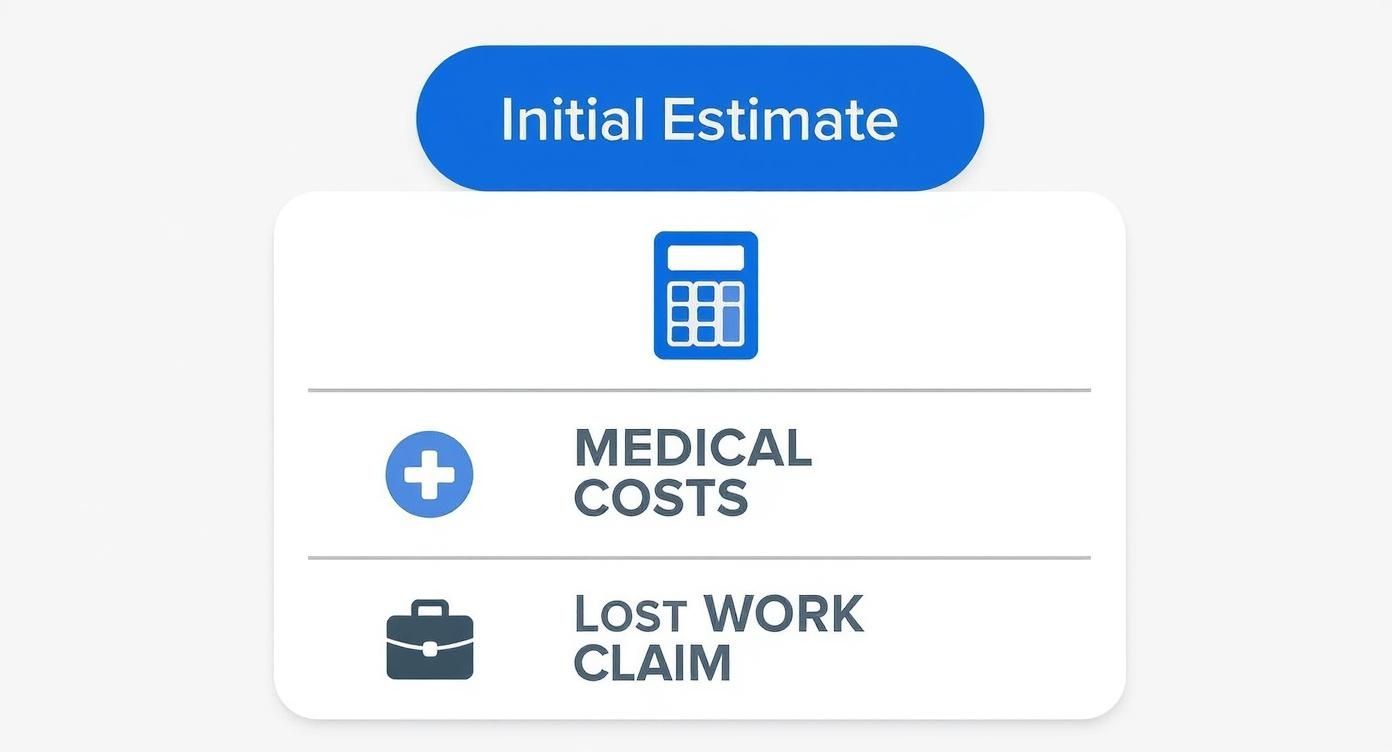 Initial Estimate

MEDICAL COSTS

LOST WORK CLAIM