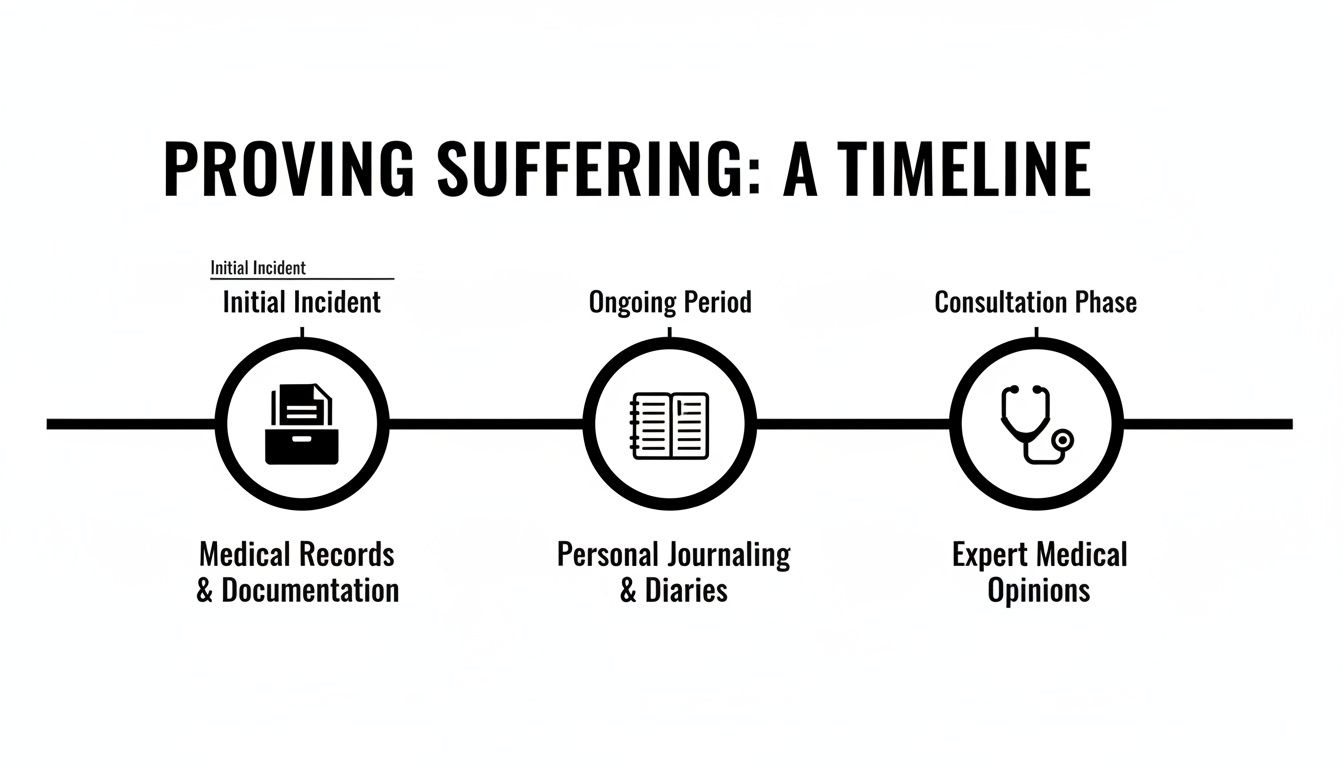 PROVING SUFFERING: A TIMELINE

Initial Incident

Initial Incident

Medical Records & Documentation

Ongoing Period

Personal Journaling & Diaries

Consultation Phase

Expert Medical Opinions