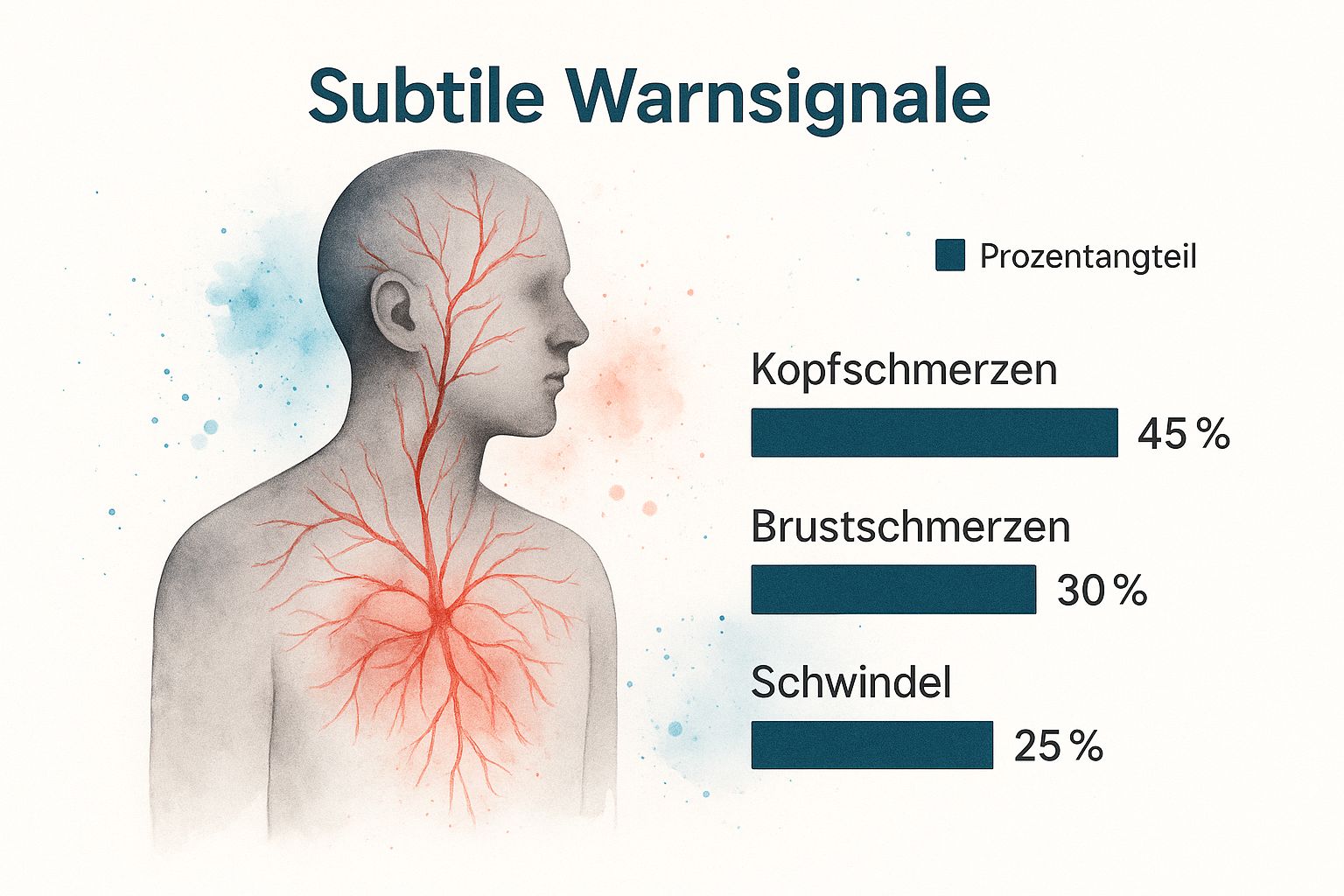 Subtile Warnsignale

Prozentangteil

Kopfschmerzen
45 %

Brustschmerzen
30 %

Schwindel
25 %