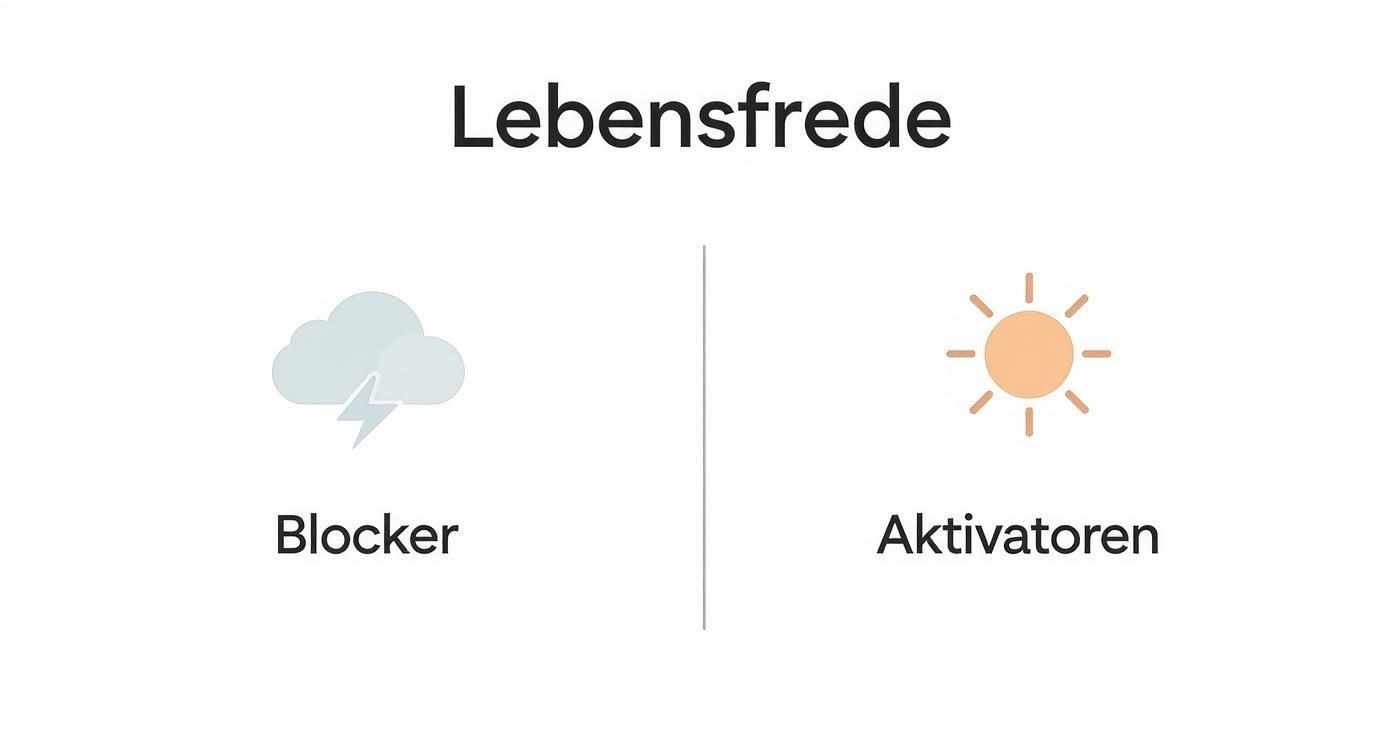 Lebensfrede

Blocker

Aktivatoren