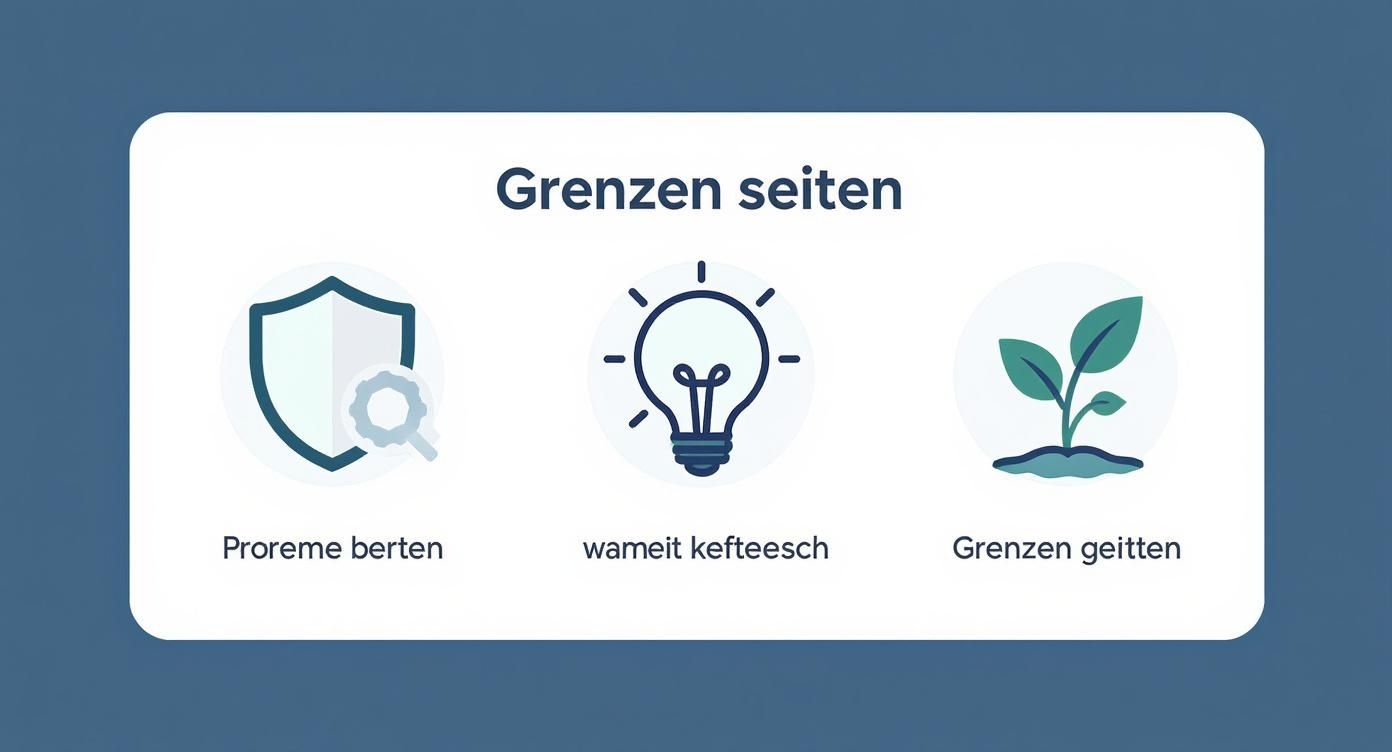 Grenzen seiten

Proreme berten

wameit kefteesch

Grenzen geitten