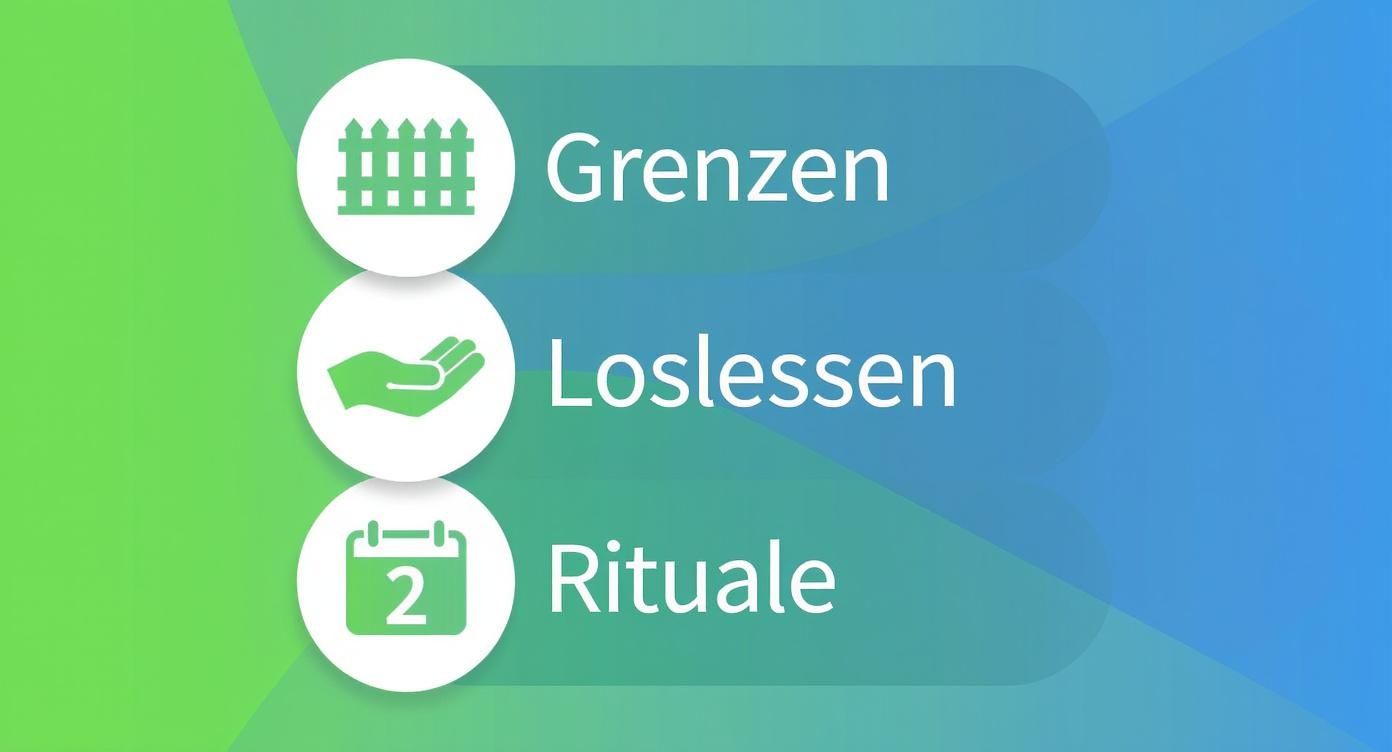 Grenzen

Loslessen

2

Rituale