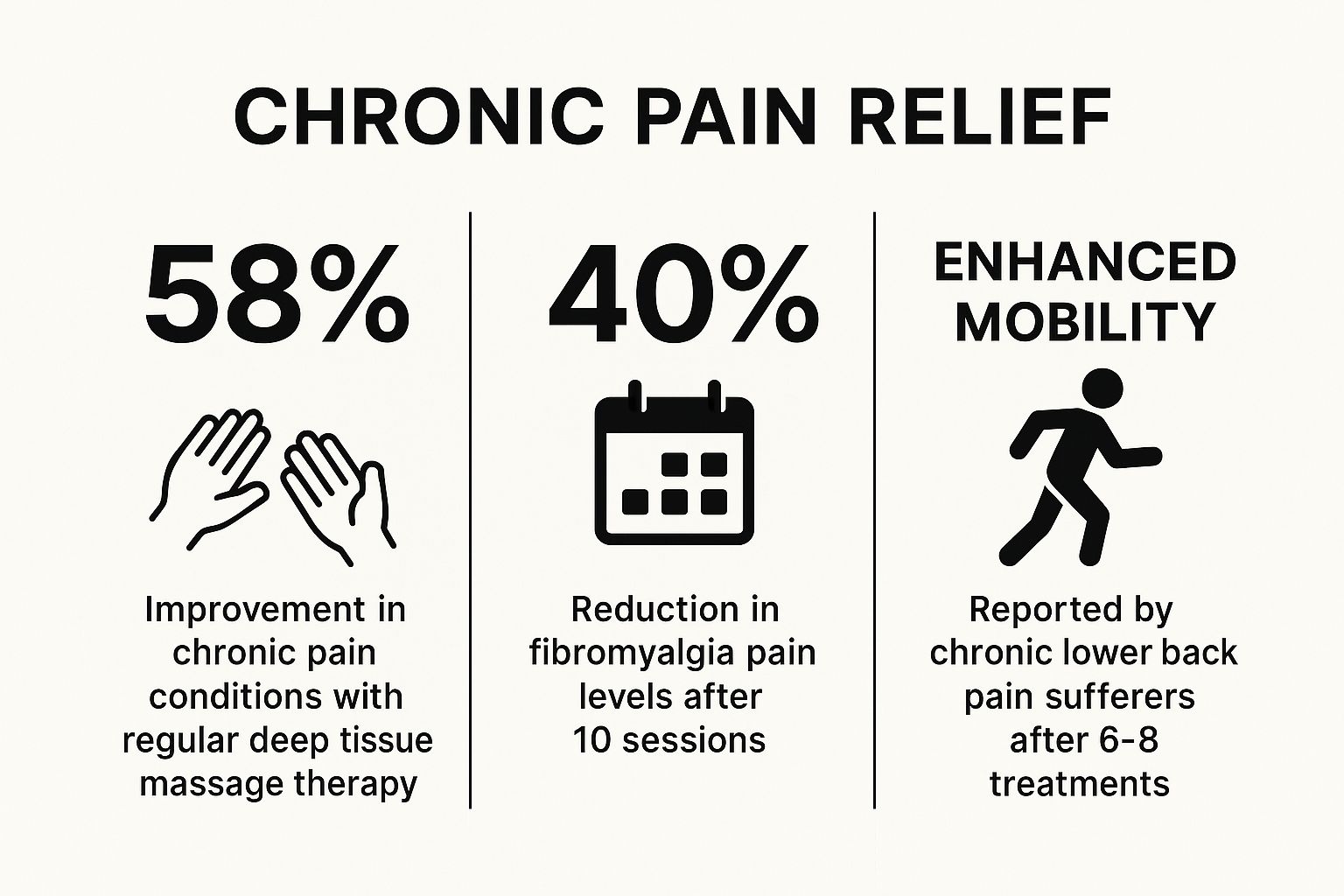 CHRONIC PAIN RELIEF

58%

Improvement in chronic pain conditions with regular deep tissue massage therapy

40%

Reduction in fibromyalgia pain levels after 10 sessions

ENHANCED MOBILITY

Reported by chronic lower back pain sufferers after 6-8 treatments