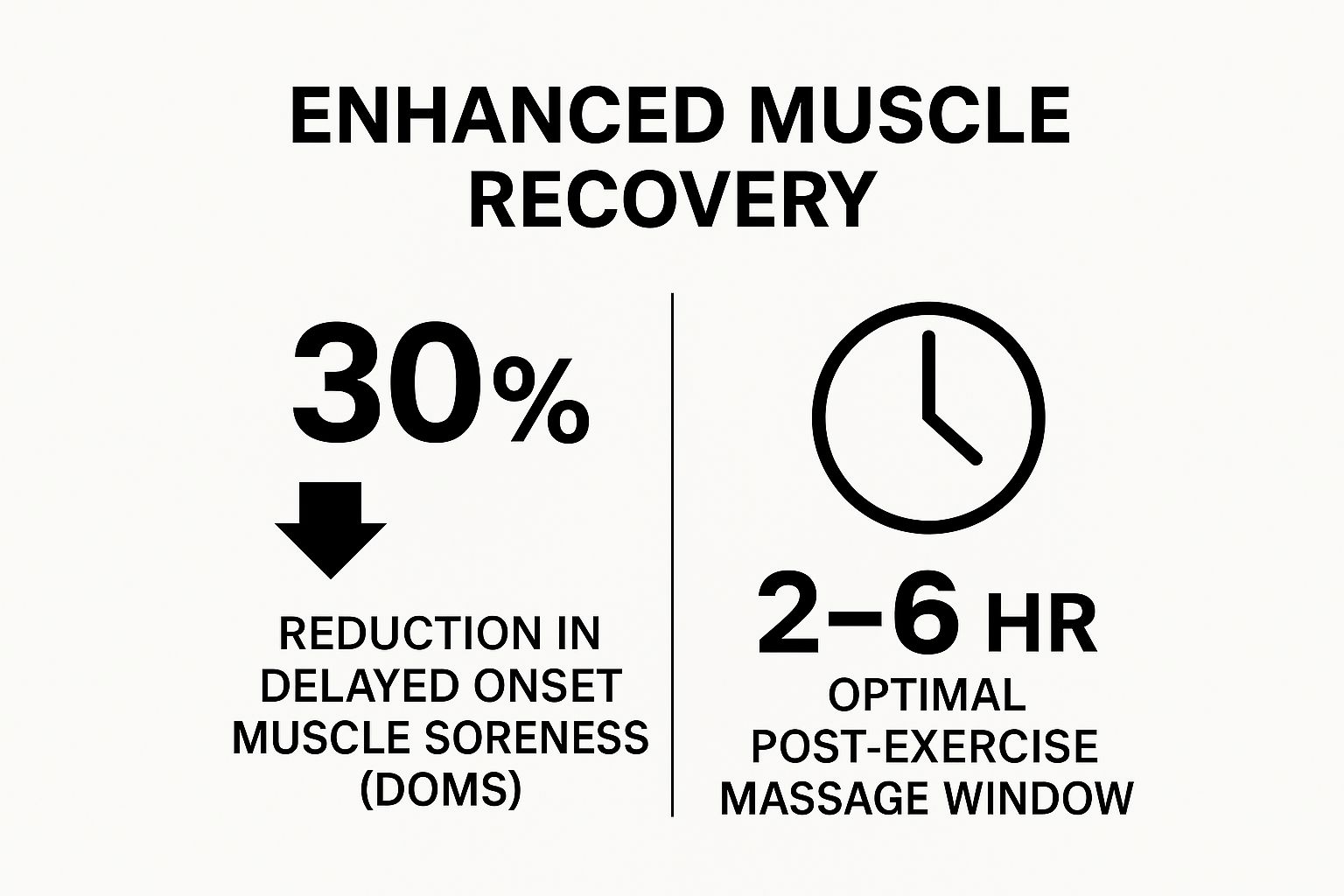 ENHANCED MUSCLE RECOVERY

30%

REDUCTION IN DELAYED ONSET MUSCLE SORENESS (DOMS)

2–6 HR

OPTIMAL POST-EXERCISE MASSAGE WINDOW