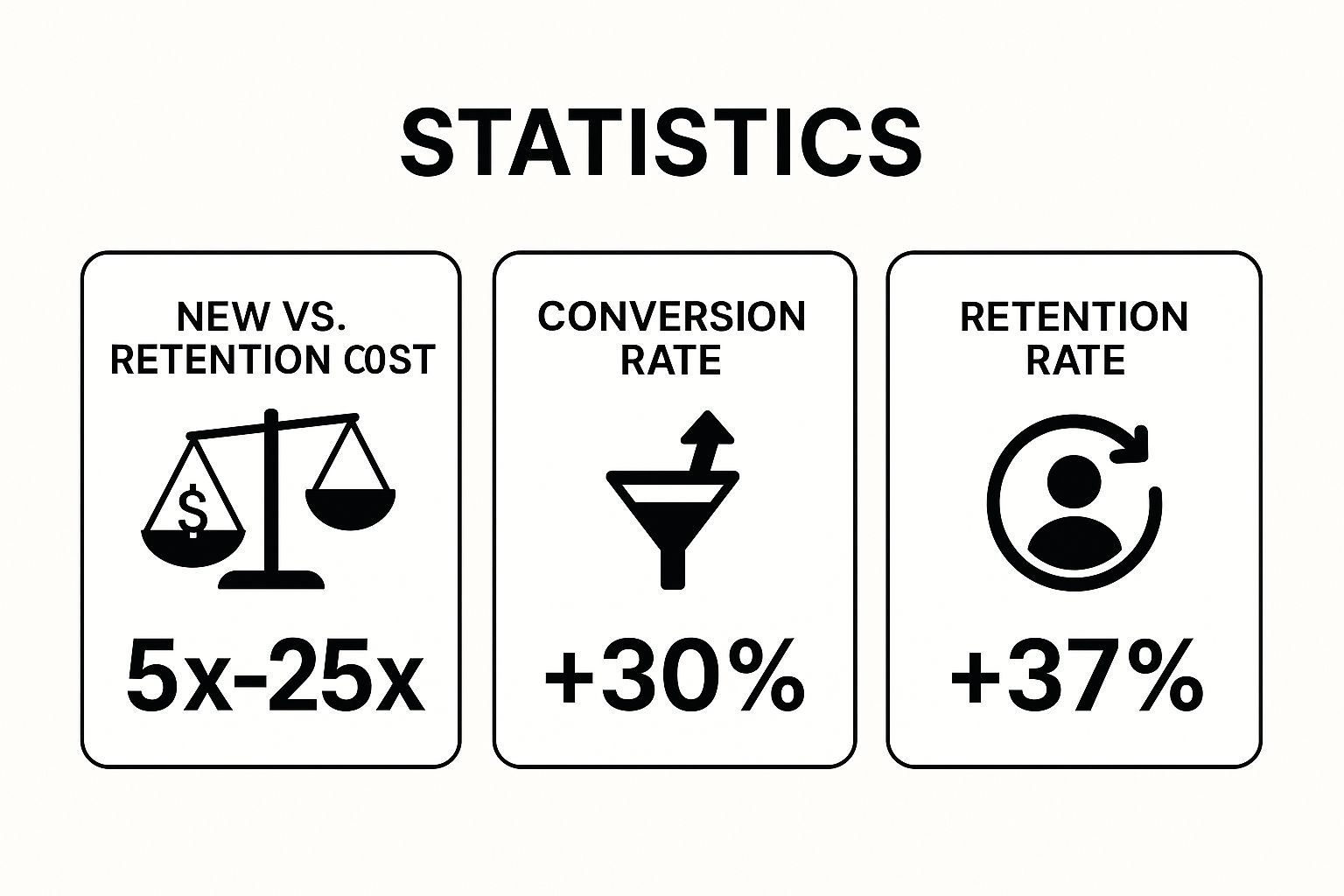 STATISTICS

NEW VS. RETENTION COST

$

5x-25x

CONVERSION RATE

+30%

RETENTION RATE

+37%