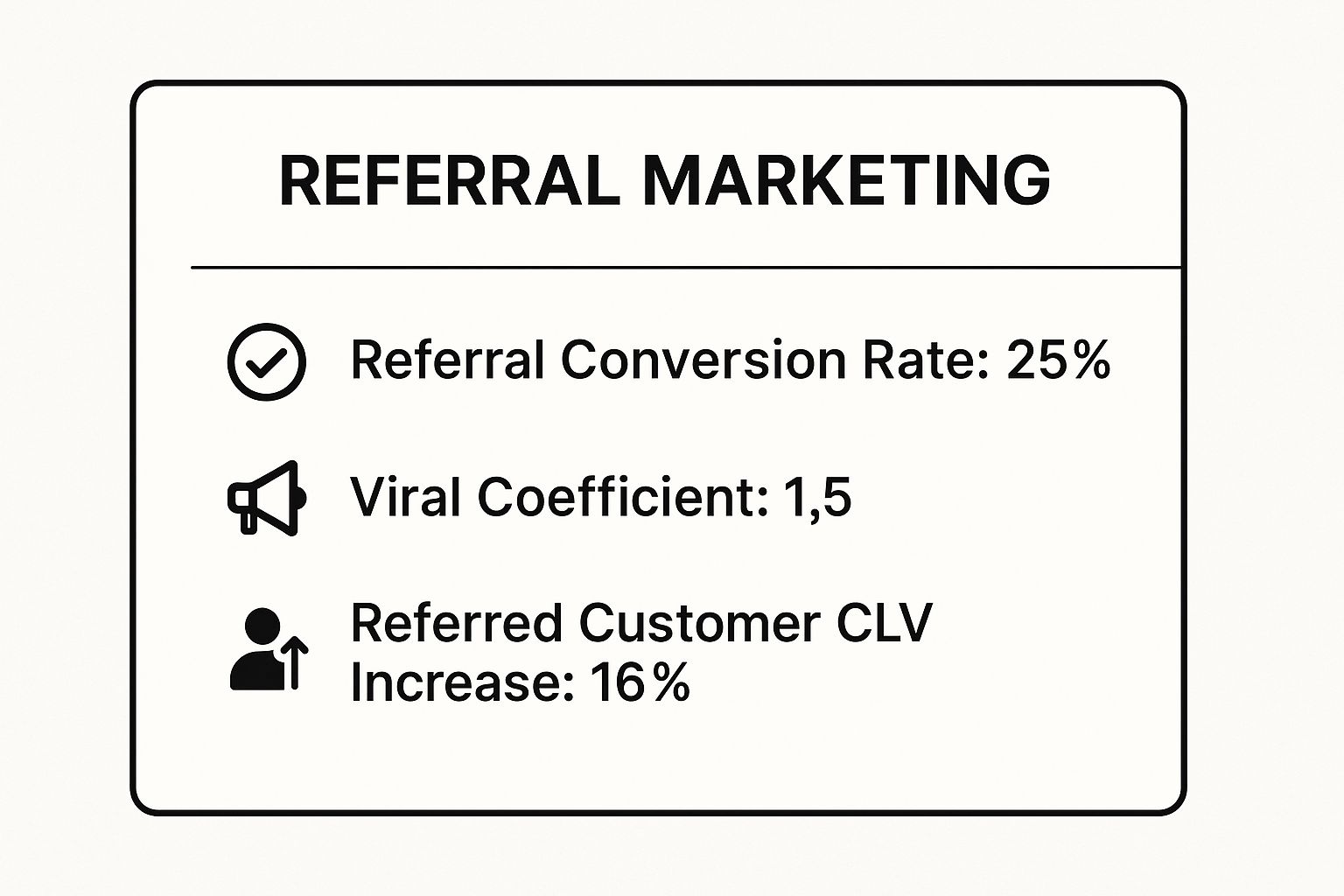 REFERRAL MARKETING

Referral Conversion Rate: 25%

Viral Coefficient: 1,5

Referred Customer CLV Increase: 16%