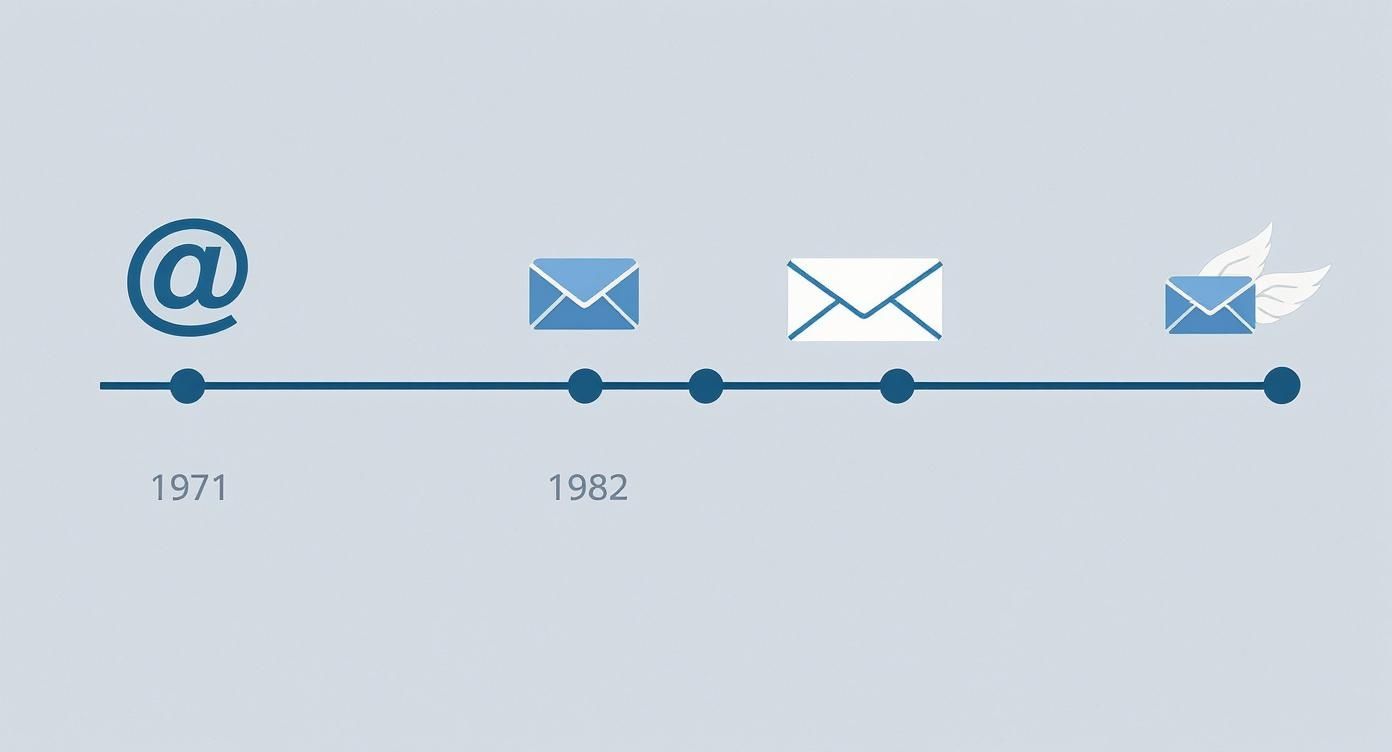 @

1971

1982