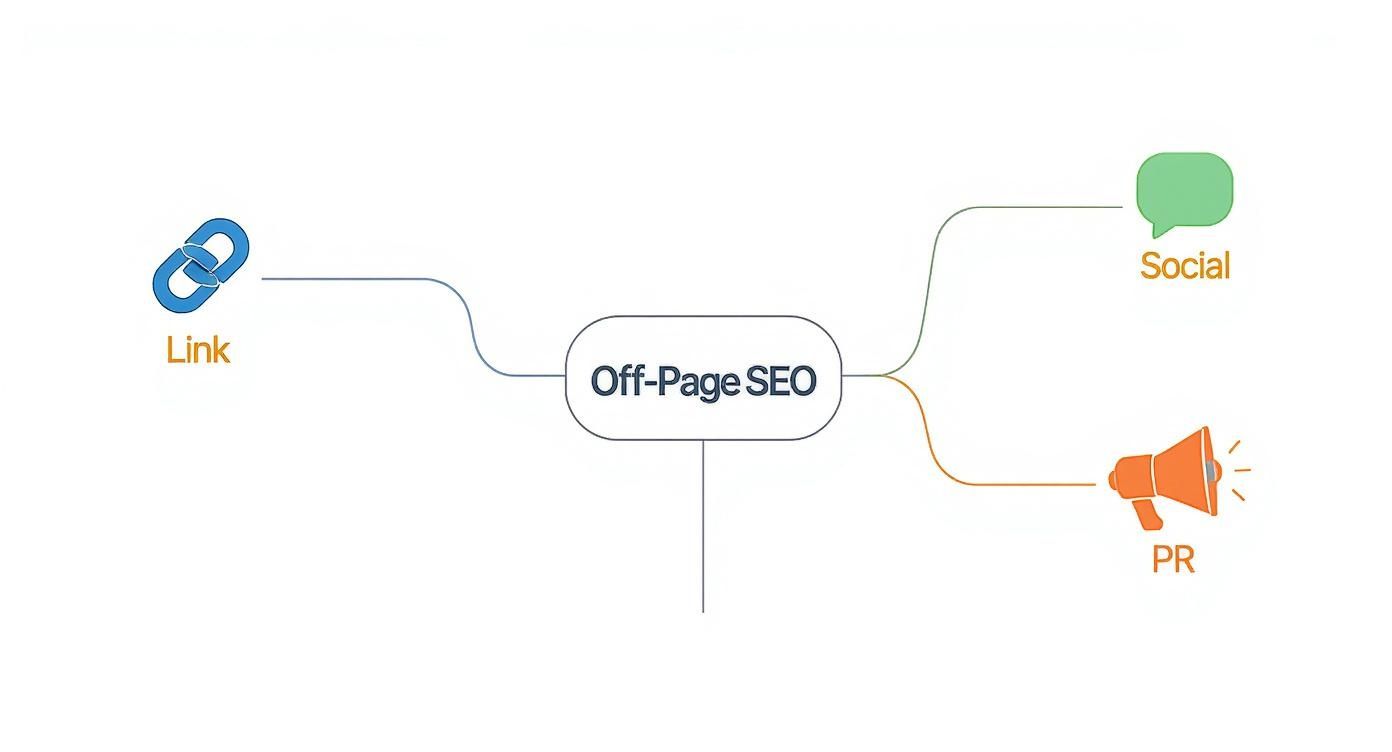 Link

Off-Page SEO

Social

PR