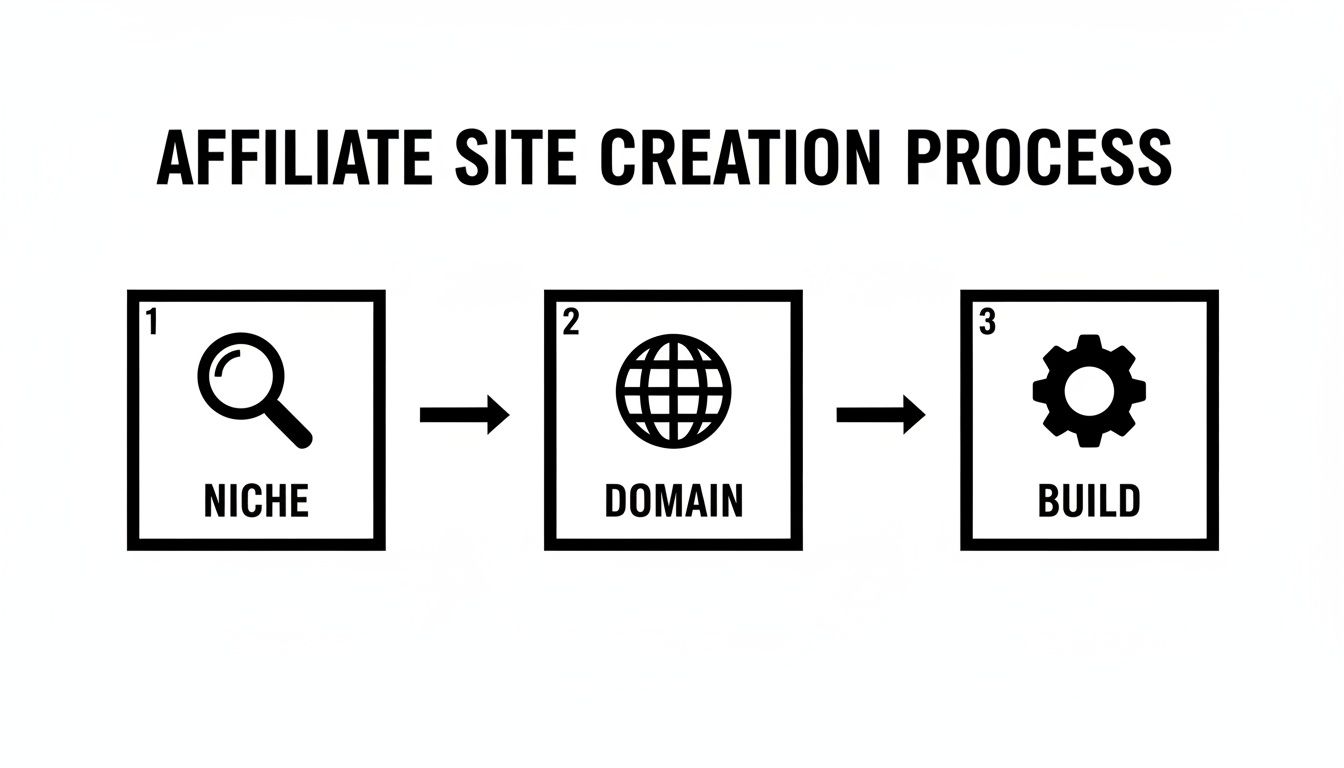 AFFILIATE SITE CREATION PROCESS

1
NICHE

2
DOMAIN

3
BUILD