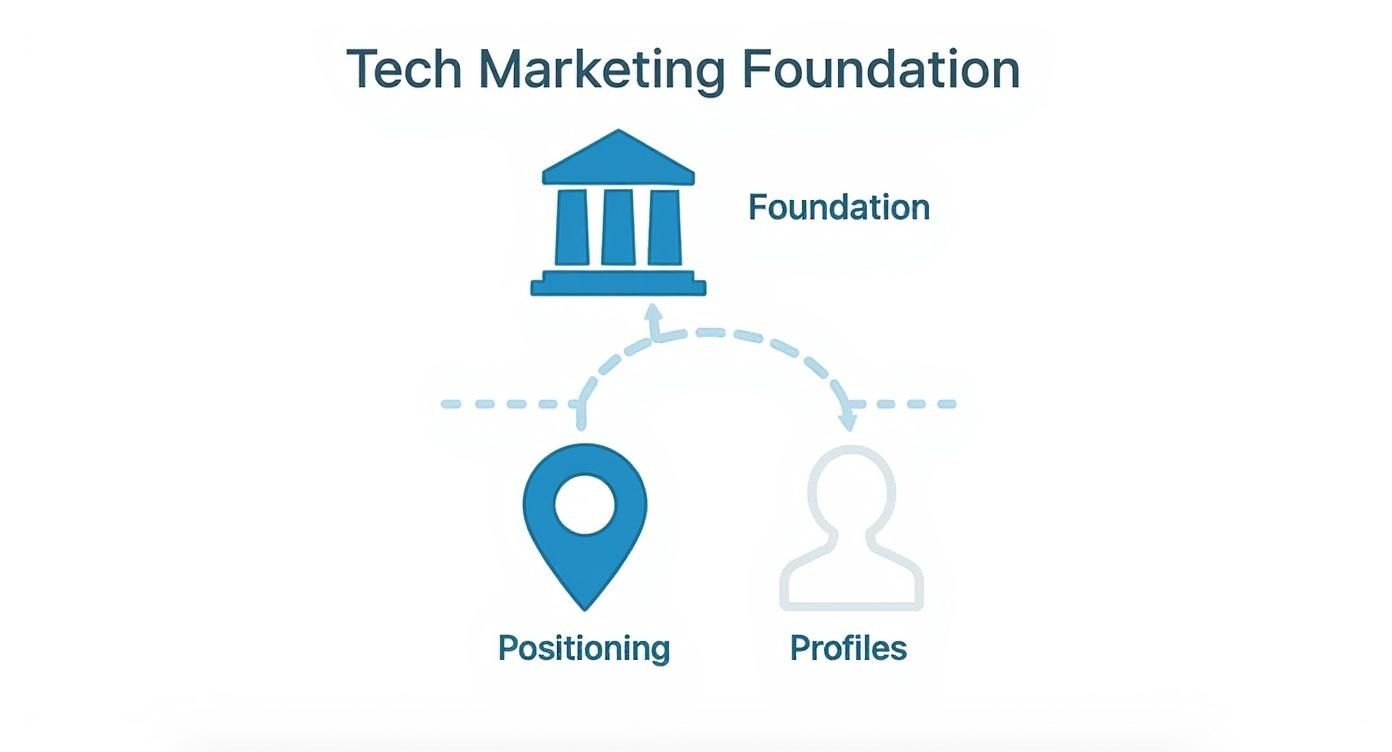 Tech Marketing Foundation

Foundation

Positioning

Profiles