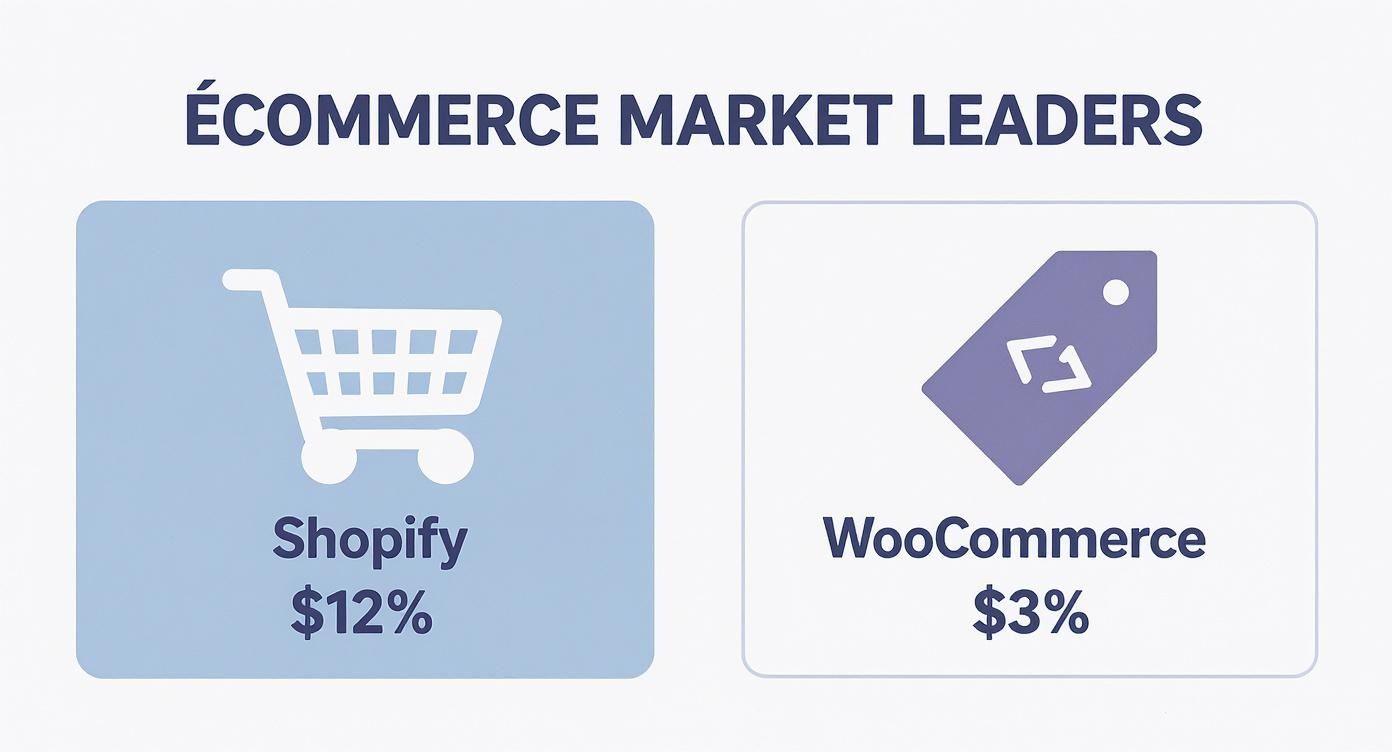 ÉCOMMERCE MARKET LEADERS

Shopify
\$12%

WooCommerce
\$3%