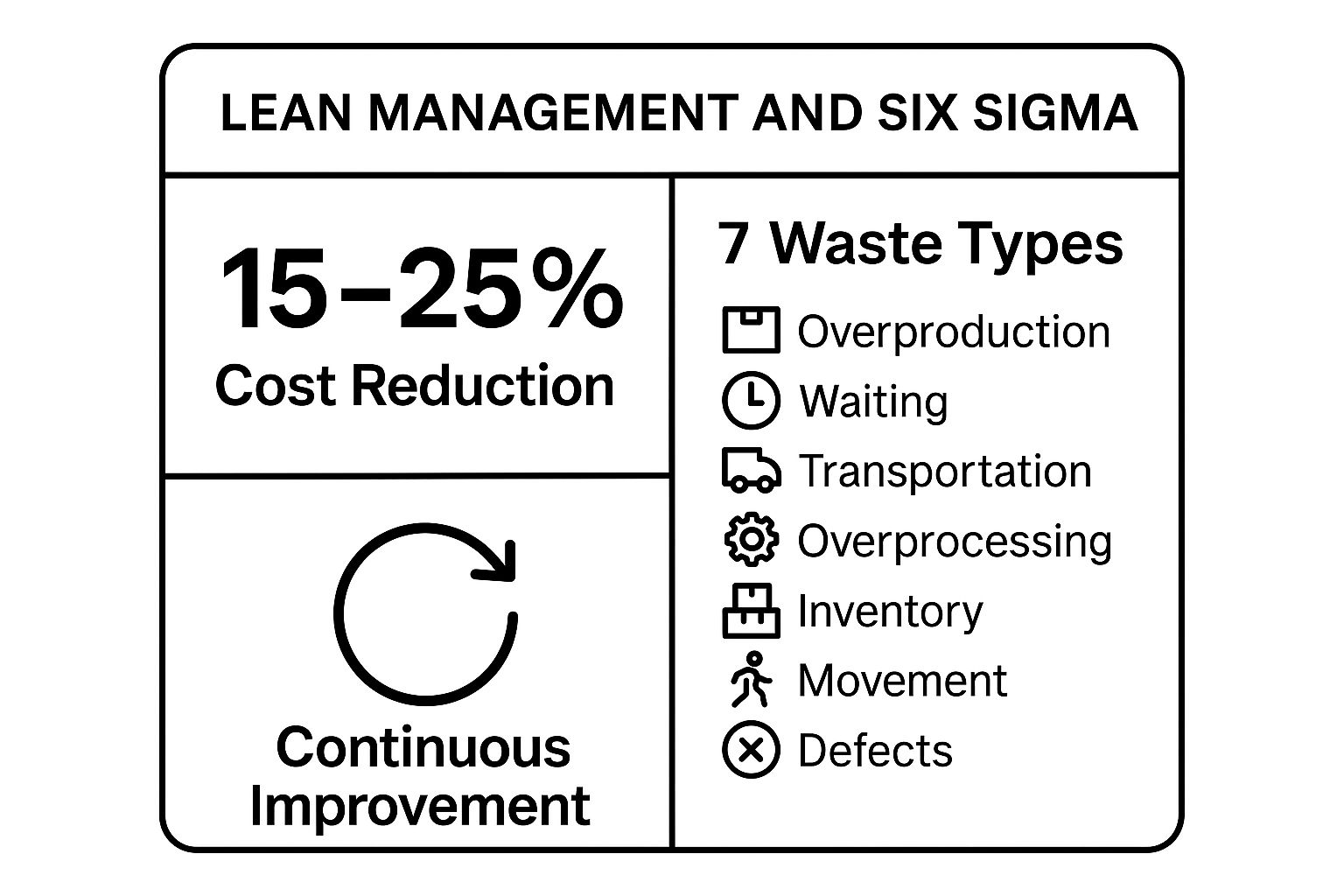 LEAN MANAGEMENT AND SIX SIGMA

15–25%
Cost Reduction

Continuous Improvement

7 Waste Types

Overproduction
Waiting
Transportation
Overprocessing
Inventory
Movement
Defects