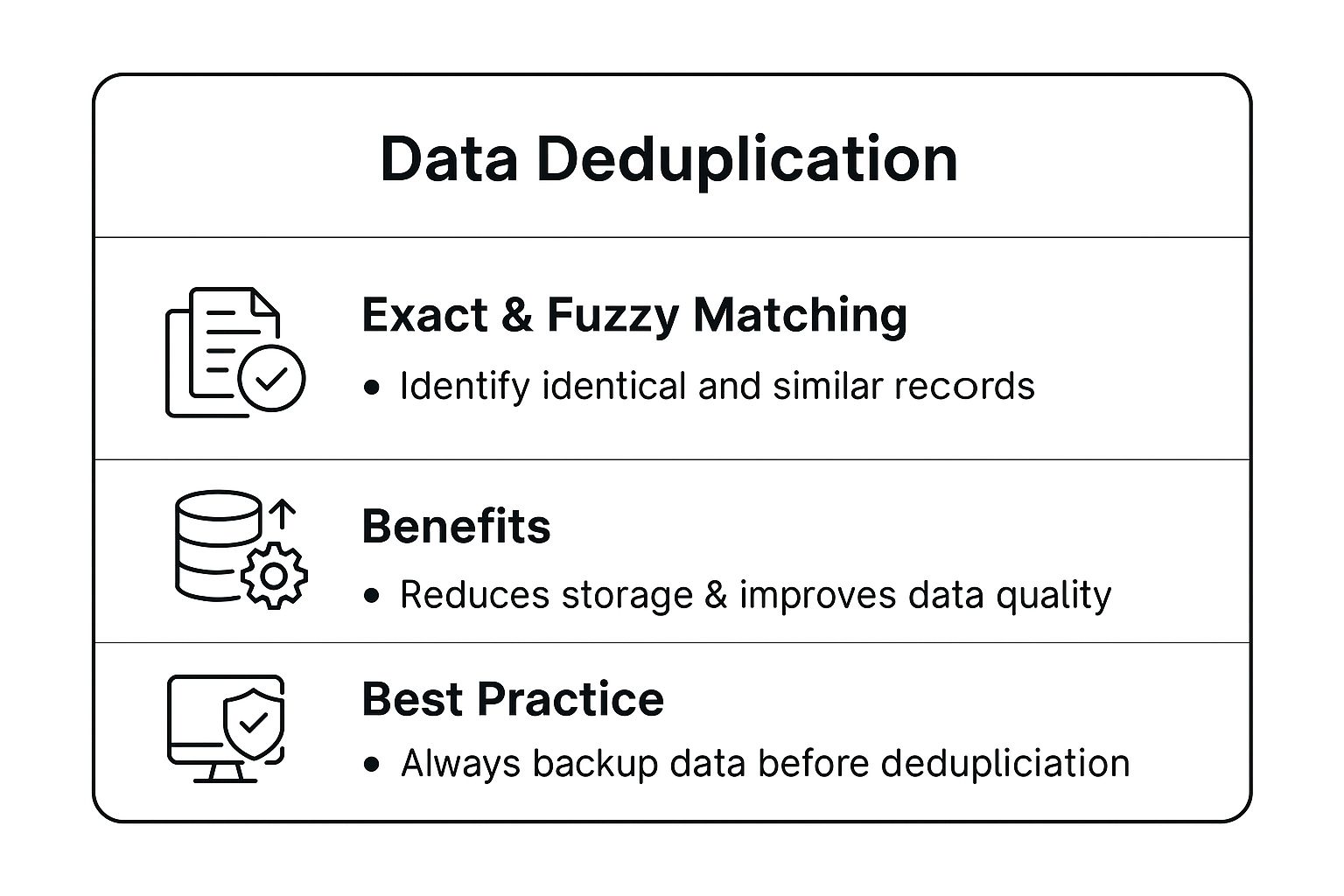 Data Deduplication

Exact & Fuzzy Matching

• Identify identical and similar records

Benefits

• Reduces storage & improves data quality

Best Practice

• Always backup data before dedupliciation