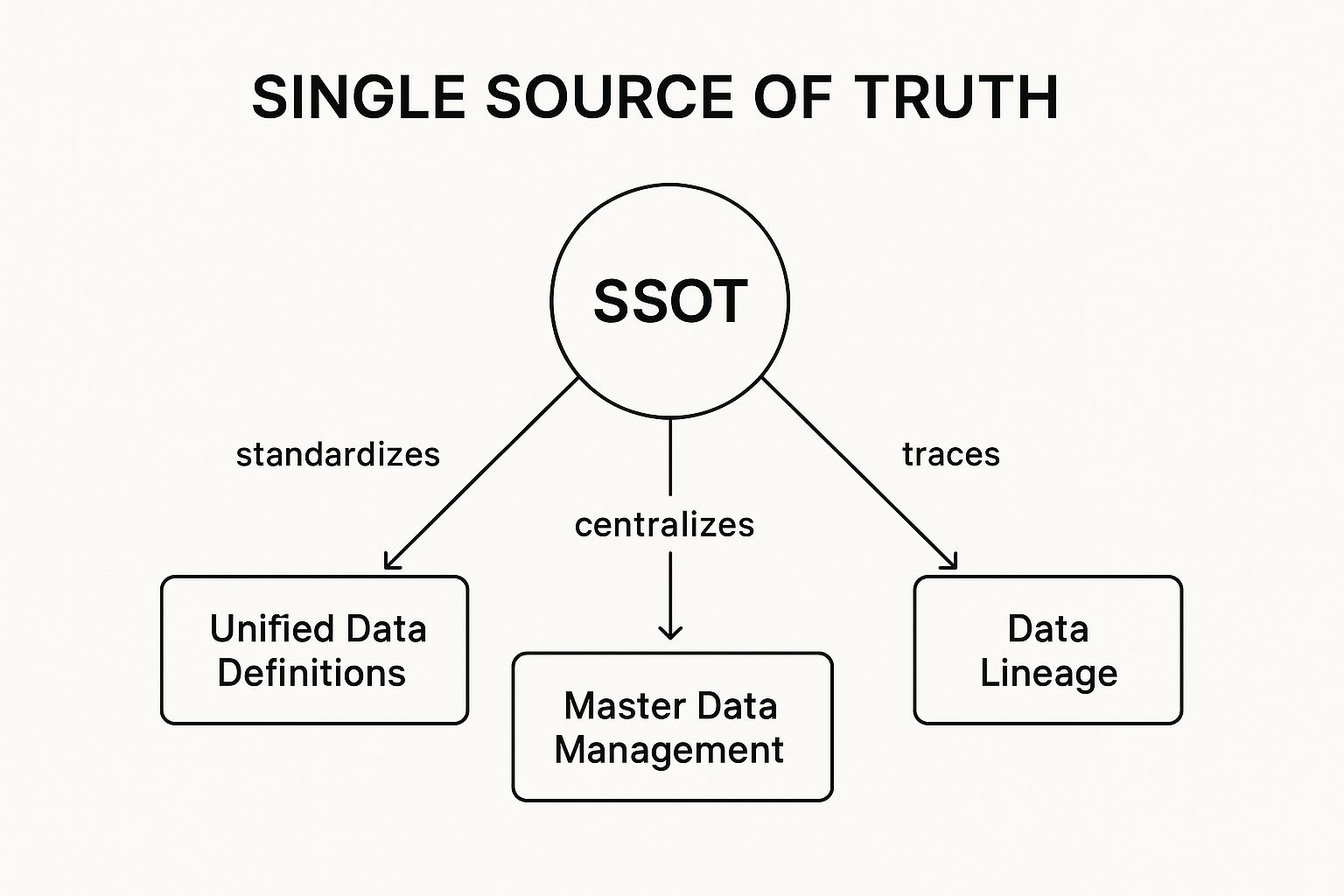 SINGLE SOURCE OF TRUTH

SSOT

standardizes

centralizes

traces

Unified Data Definitions

Master Data Management

Data Lineage