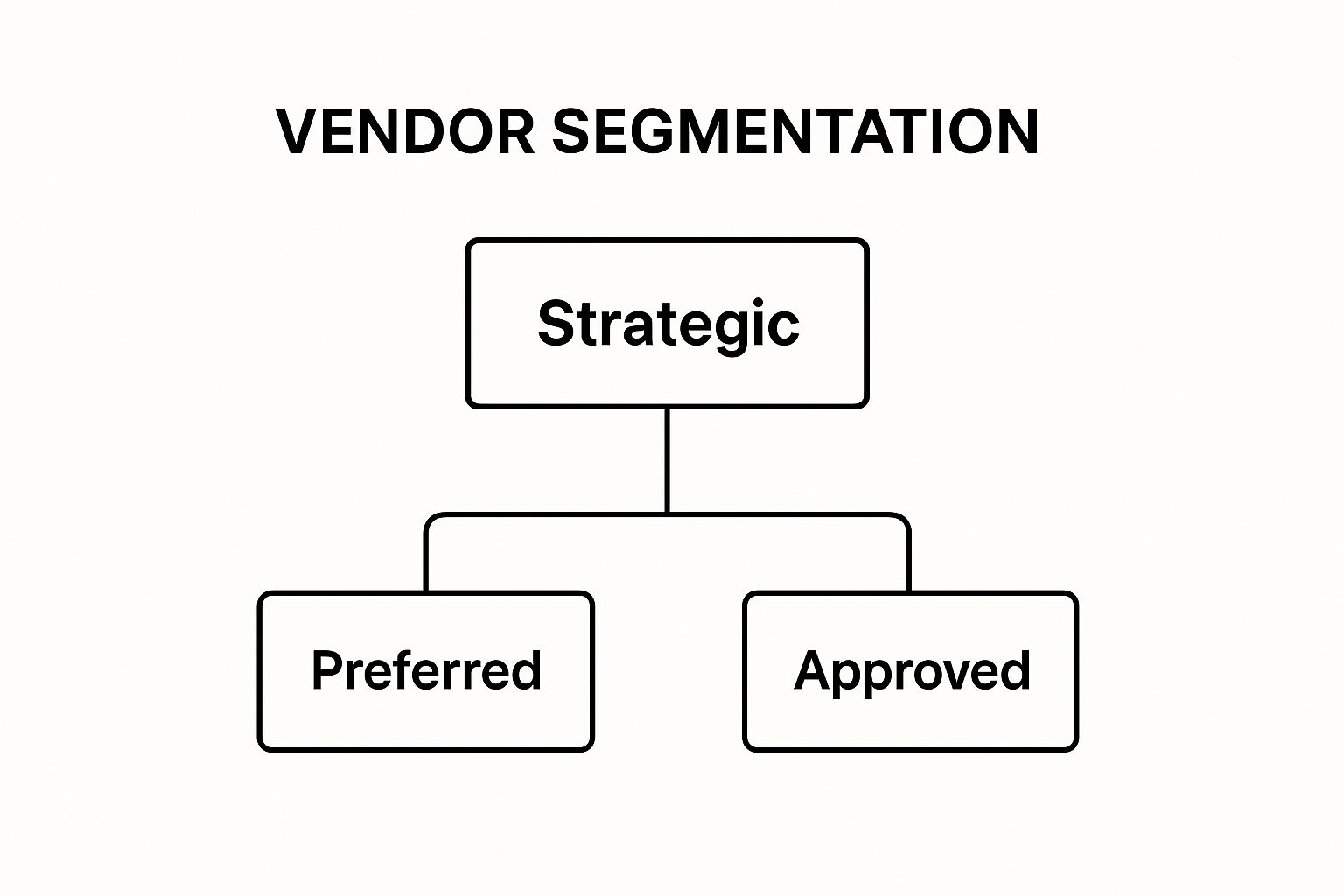 VENDOR SEGMENTATION

Strategic

Preferred

Approved