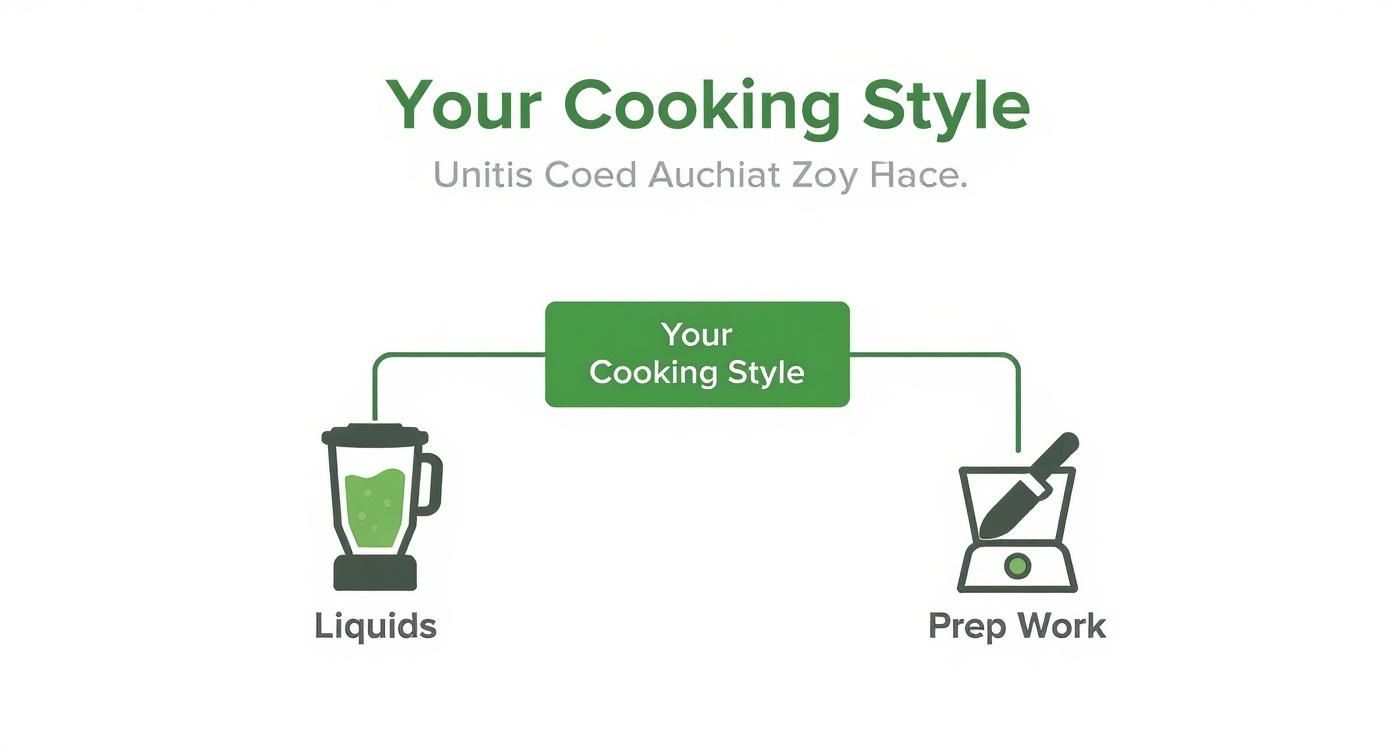 Your Cooking Style

Unitis Coed Auchiat Zoy Hace.

Your Cooking Style

Liquids

Prep Work