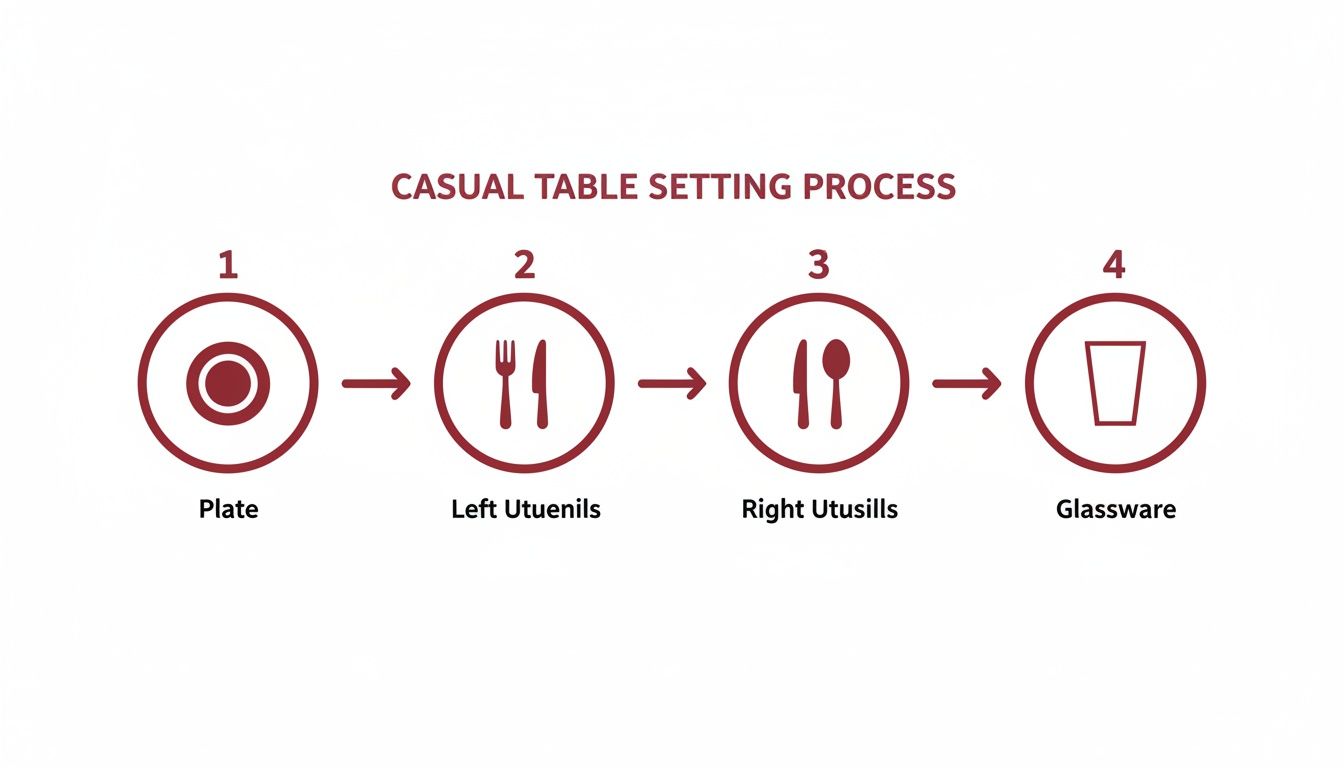 CASUAL TABLE SETTING PROCESS

1

Plate

2

Left Utuenils

3

Right Utusills

4

Glassware