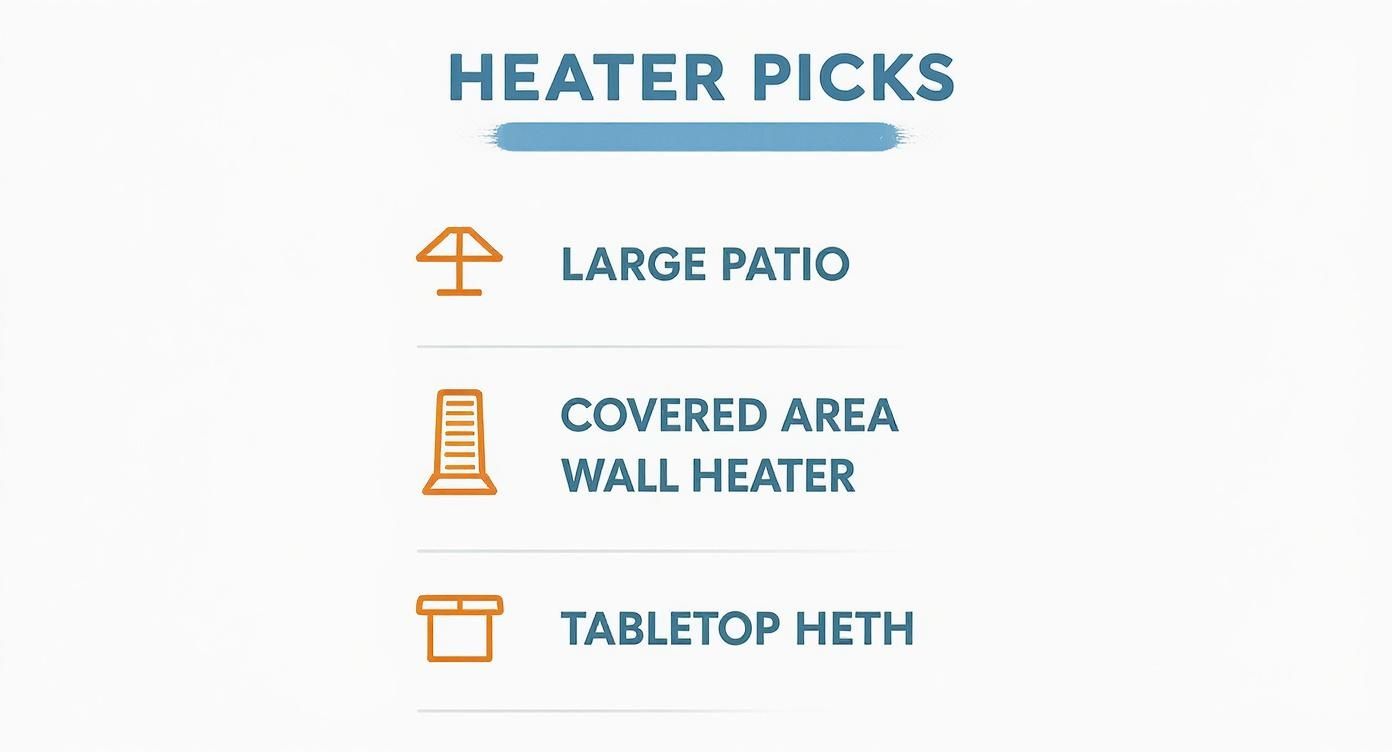 HEATER PICKS

LARGE PATIO

COVERED AREA
WALL HEATER

TABLETOP HETH