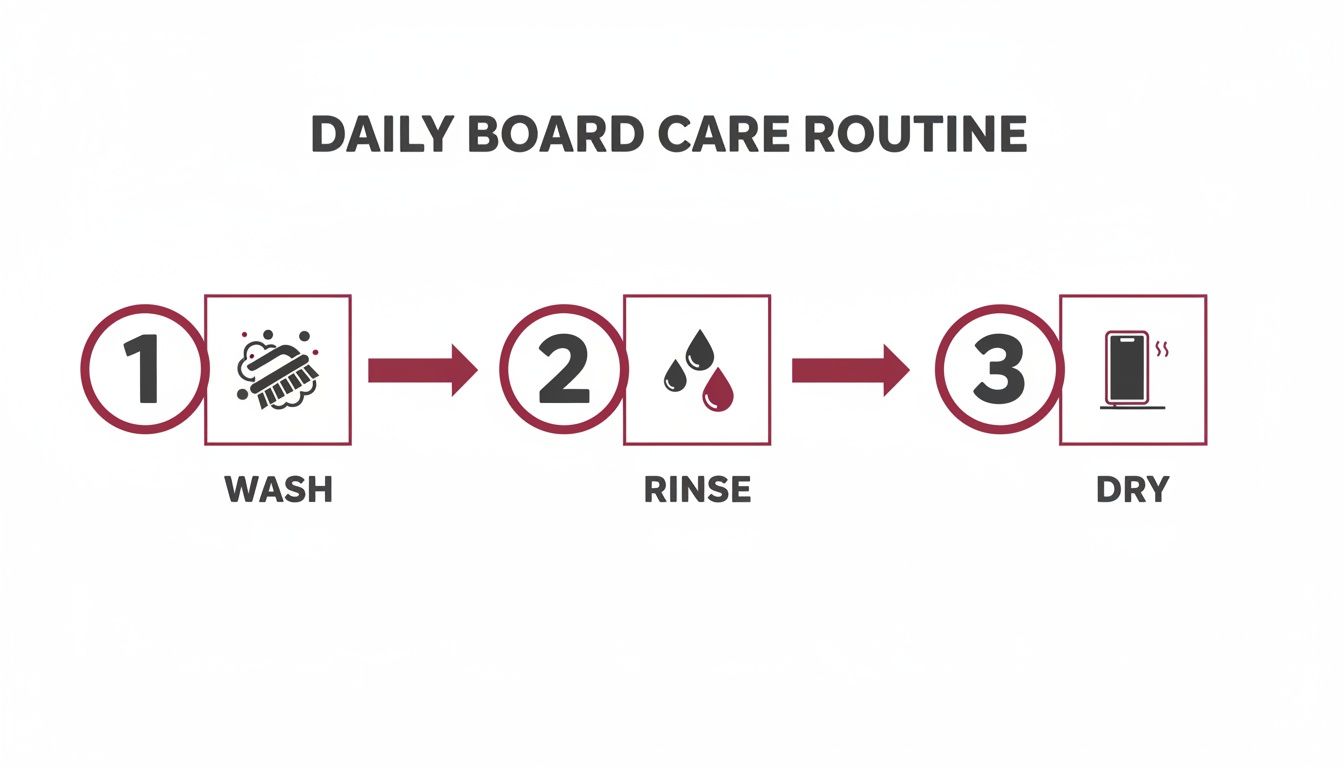 DAILY BOARD CARE ROUTINE

1

WASH

2

RINSE

3

DRY