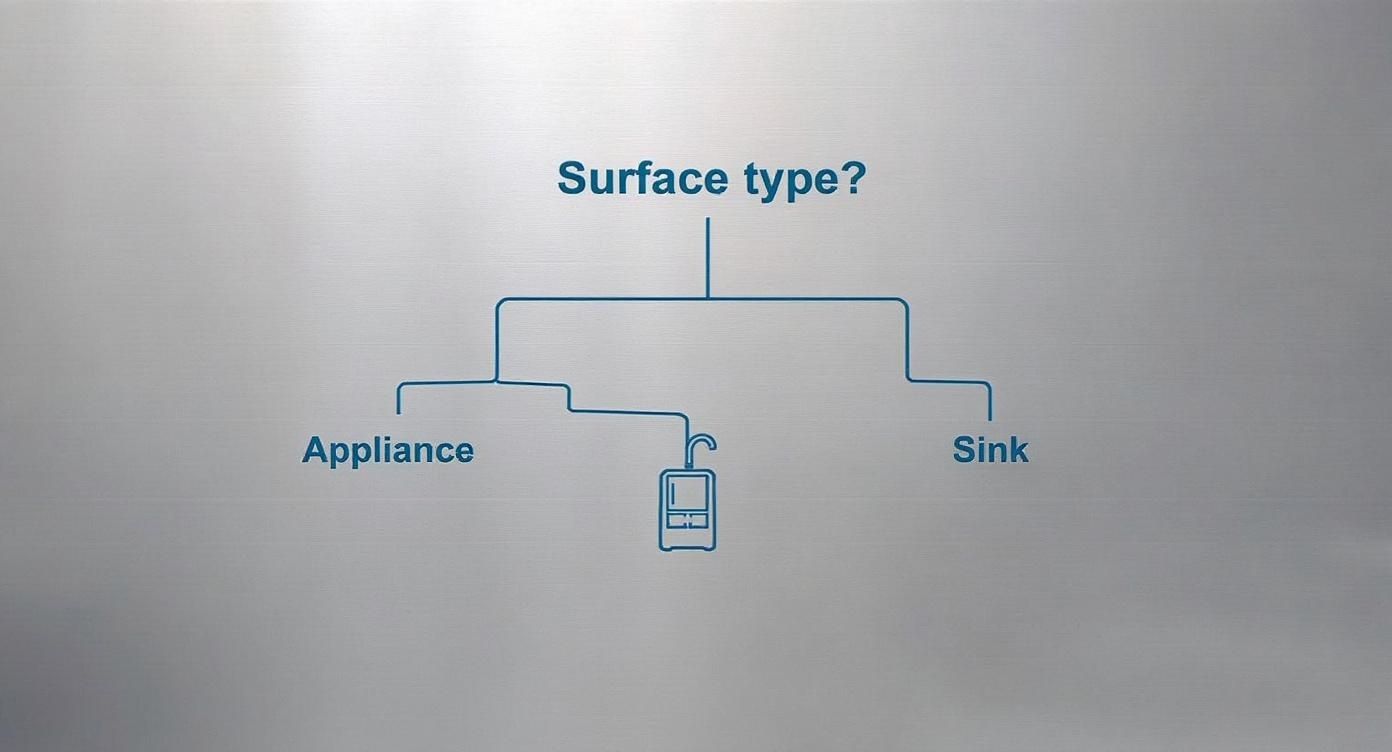 Surface type?

Appliance

Sink