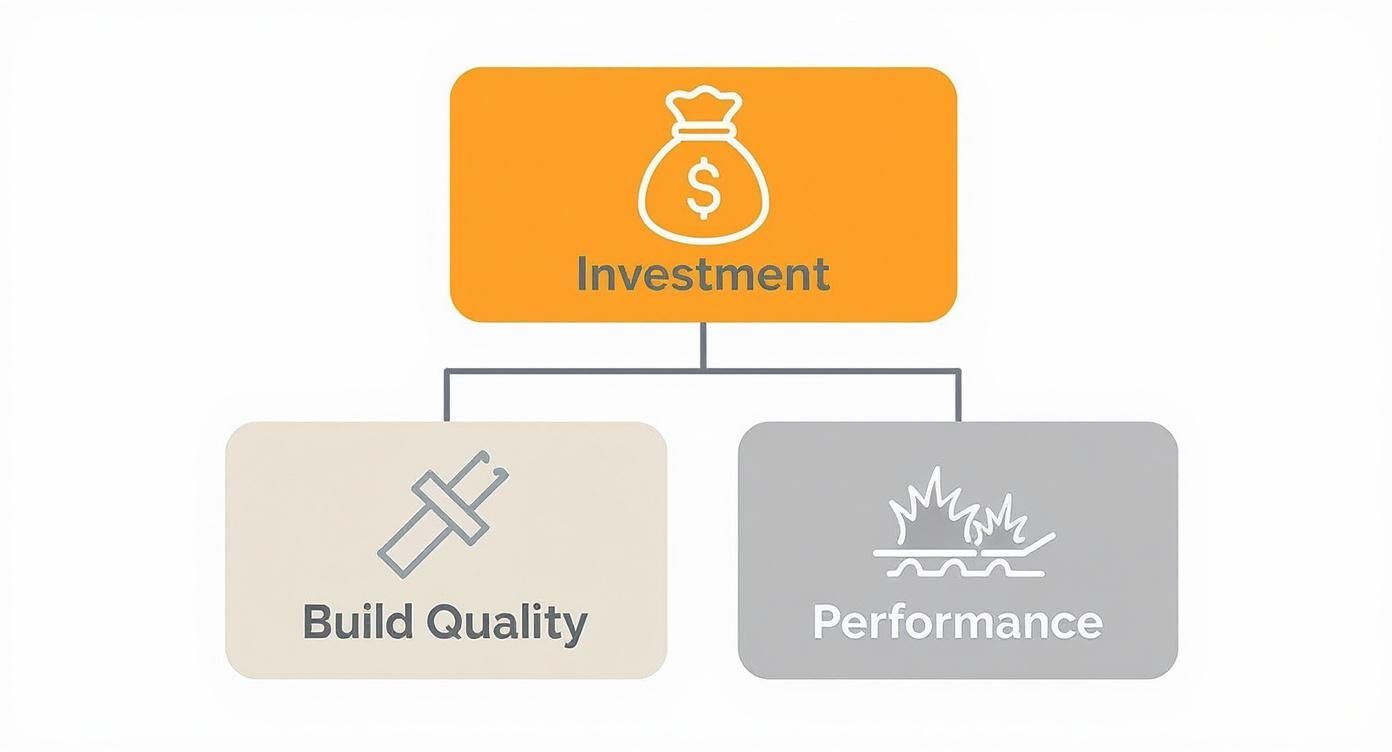 $

Investment

Build Quality

Performance