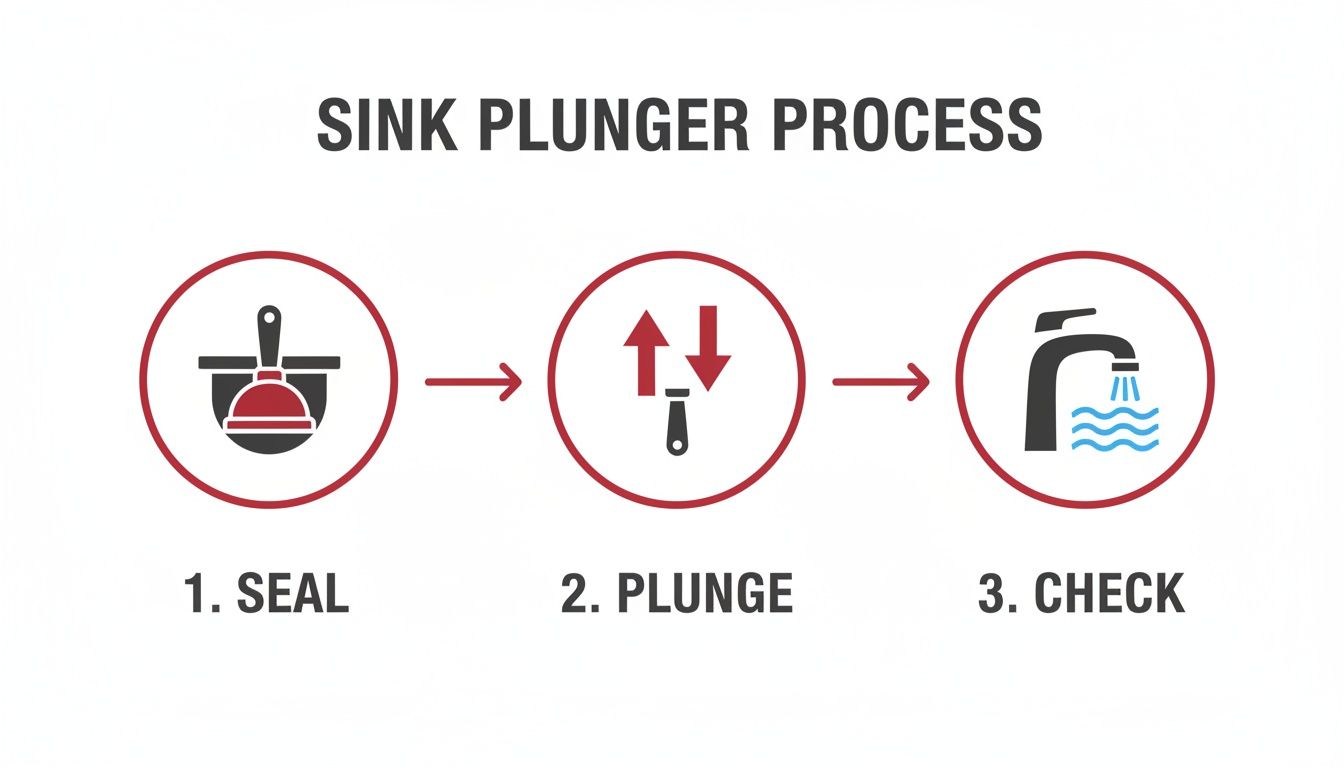 SINK PLUNGER PROCESS

1. SEAL

2. PLUNGE

3. CHECK