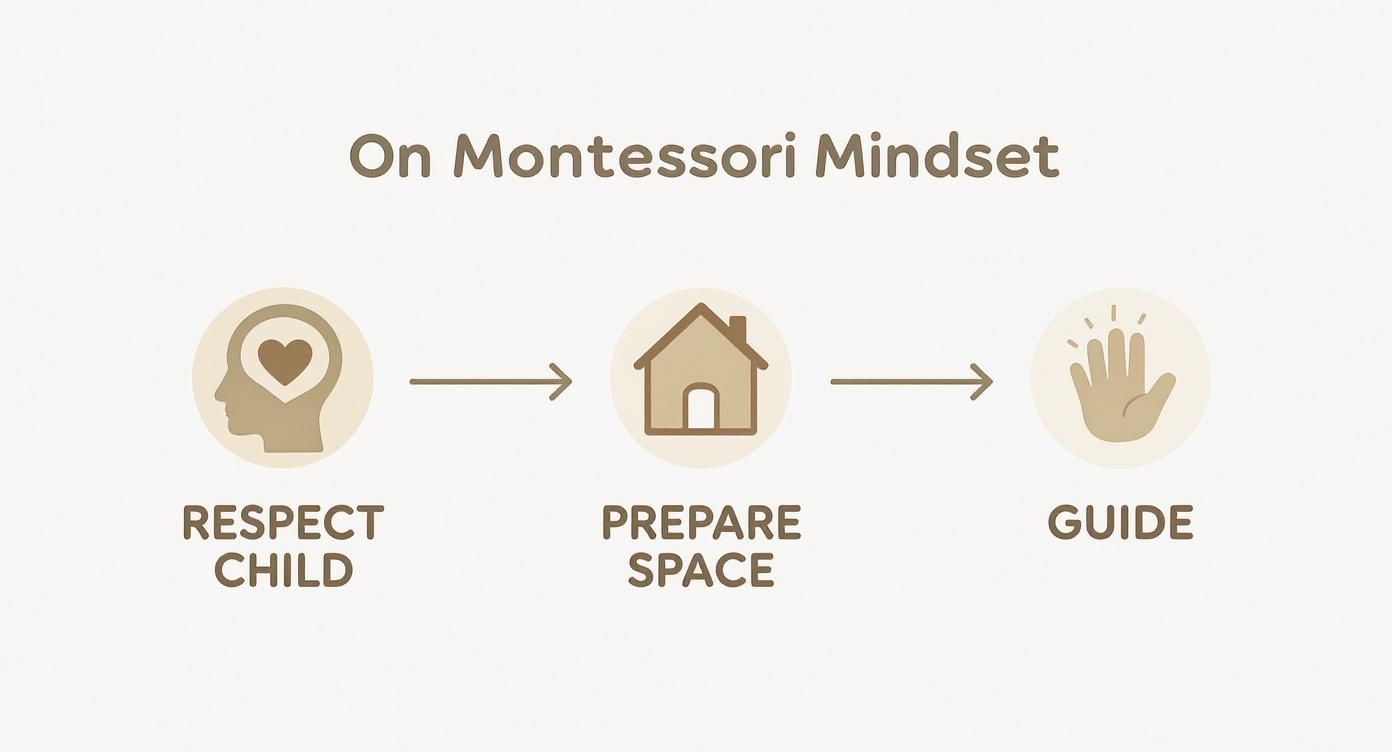 On Montessori Mindset

RESPECT CHILD

PREPARE SPACE

GUIDE