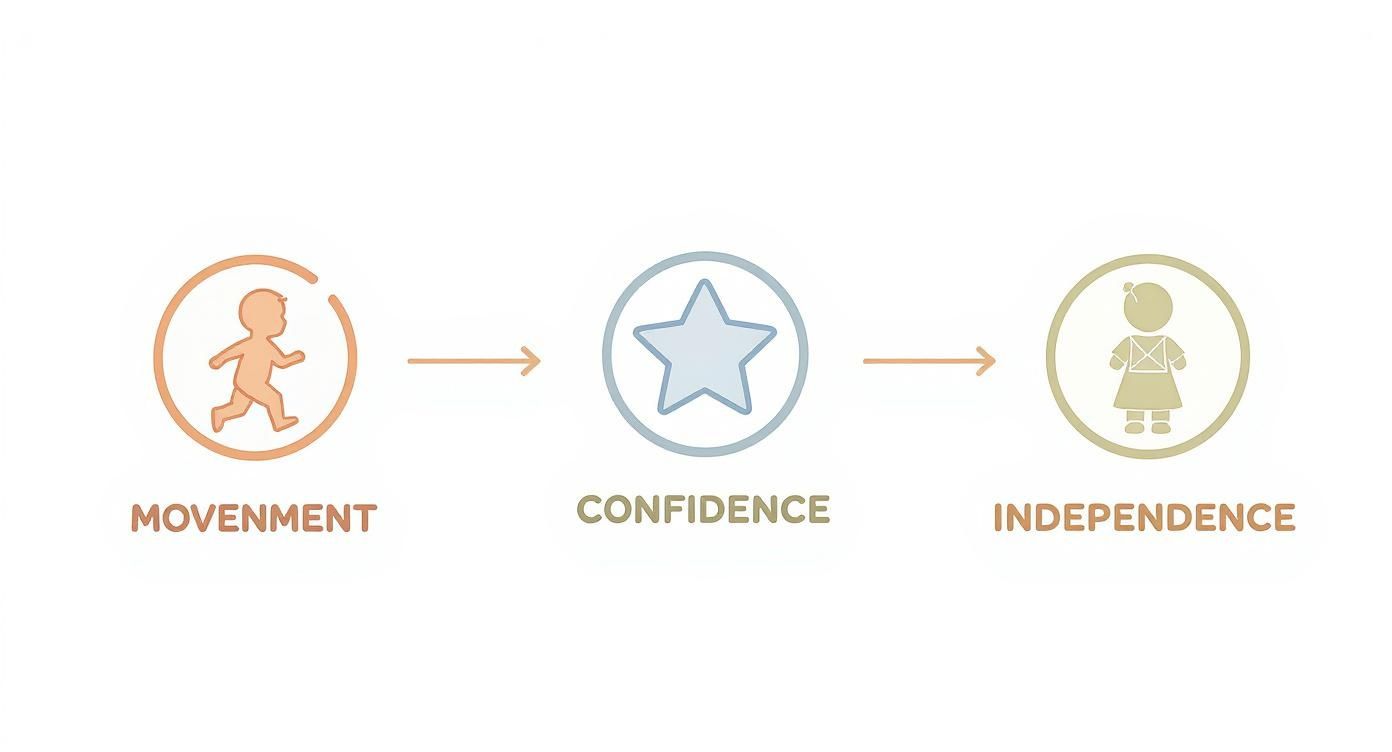 MOVENMENT

CONFIDENCE

INDEPENDENCE