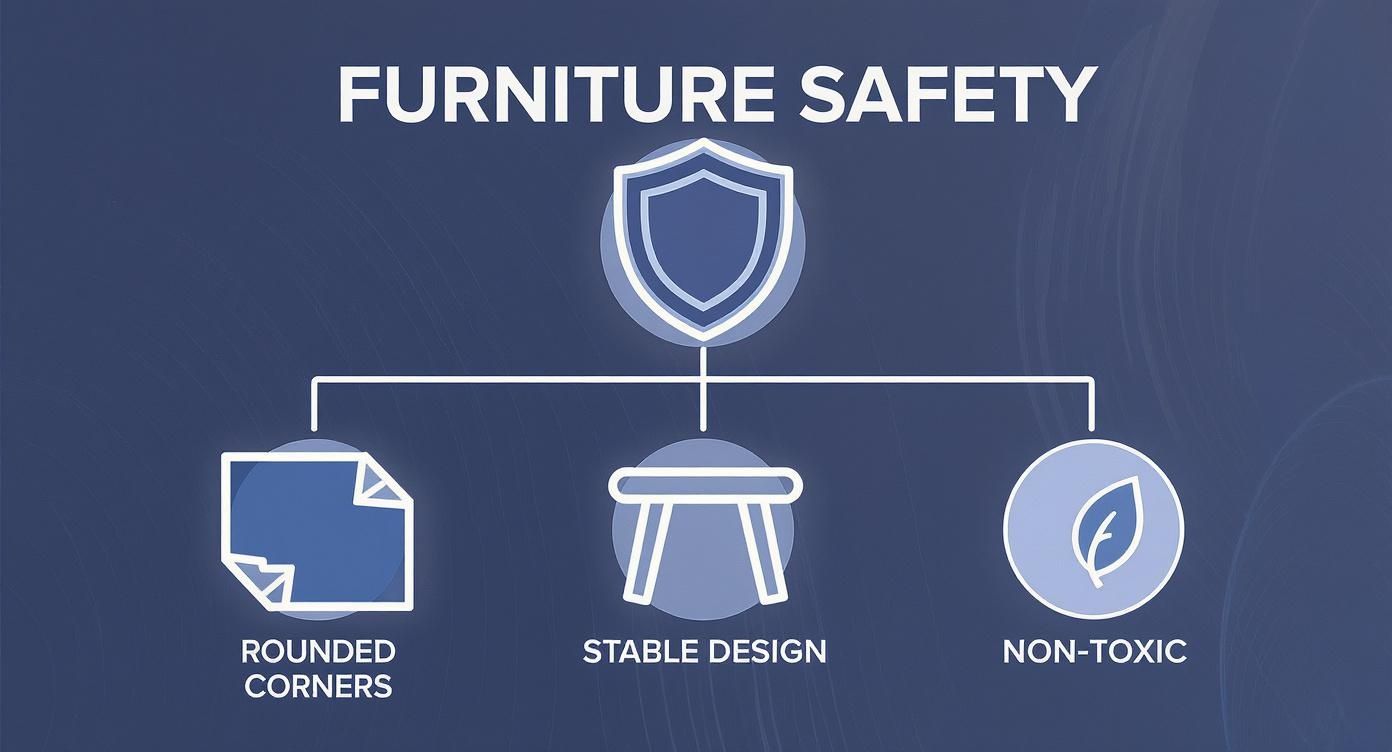 FURNITURE SAFETY

ROUNDED CORNERS

STABLE DESIGN

NON-TOXIC