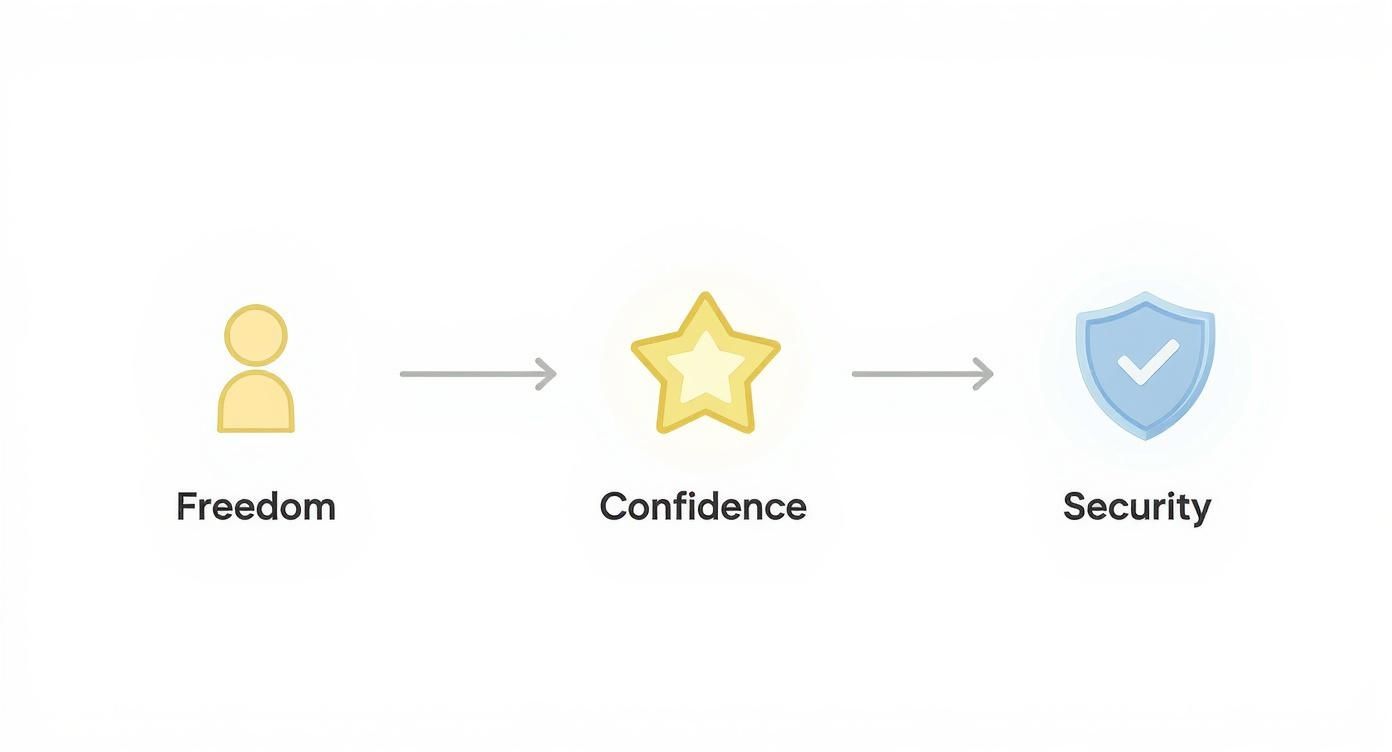 Freedom

Confidence

Security