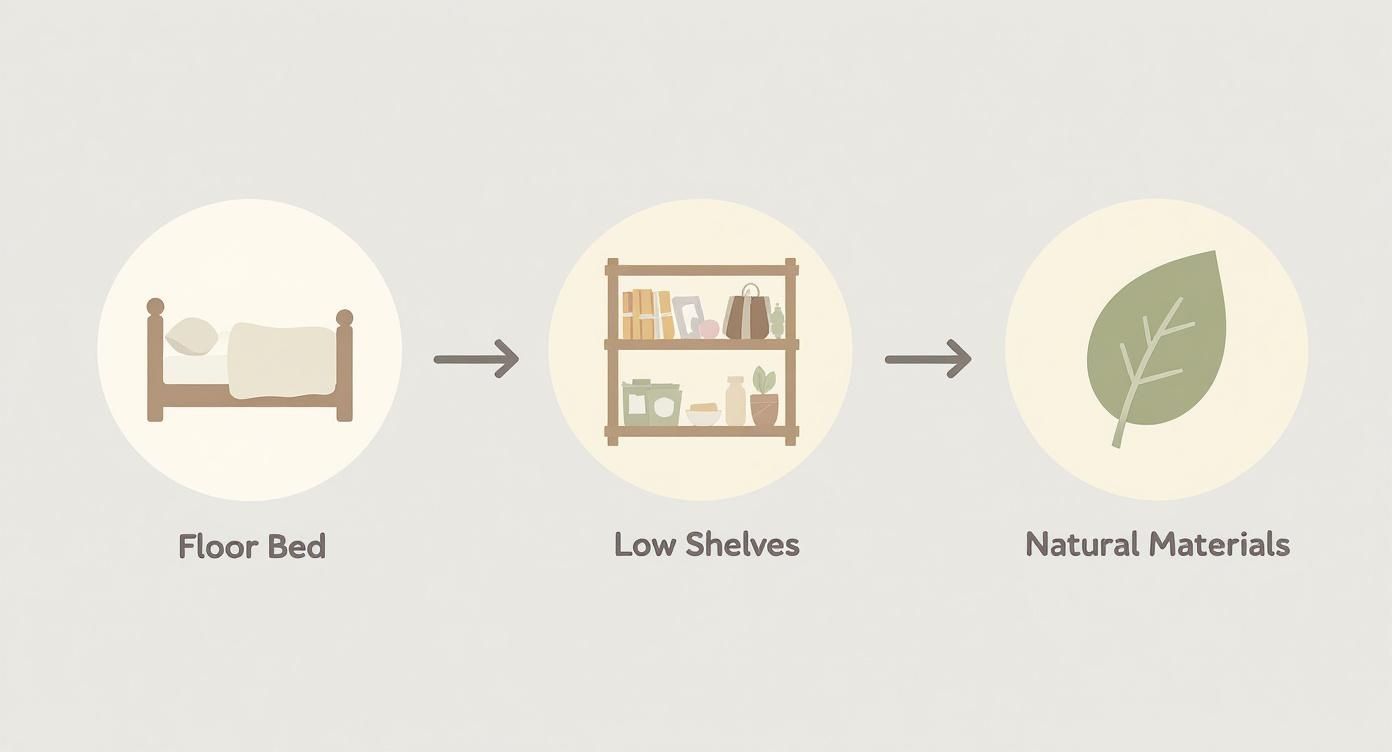 Floor Bed

Low Shelves

Natural Materials