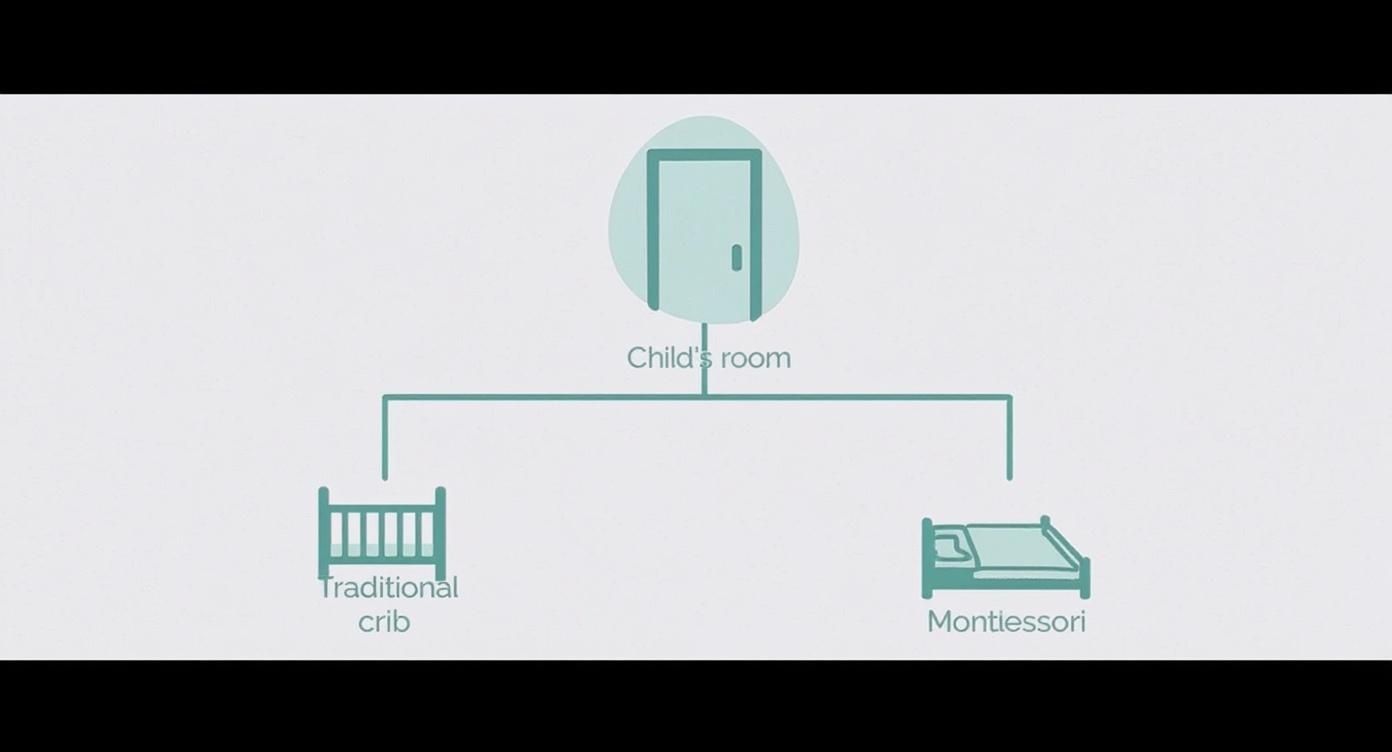 Child's room

Traditional crib

Montiessori