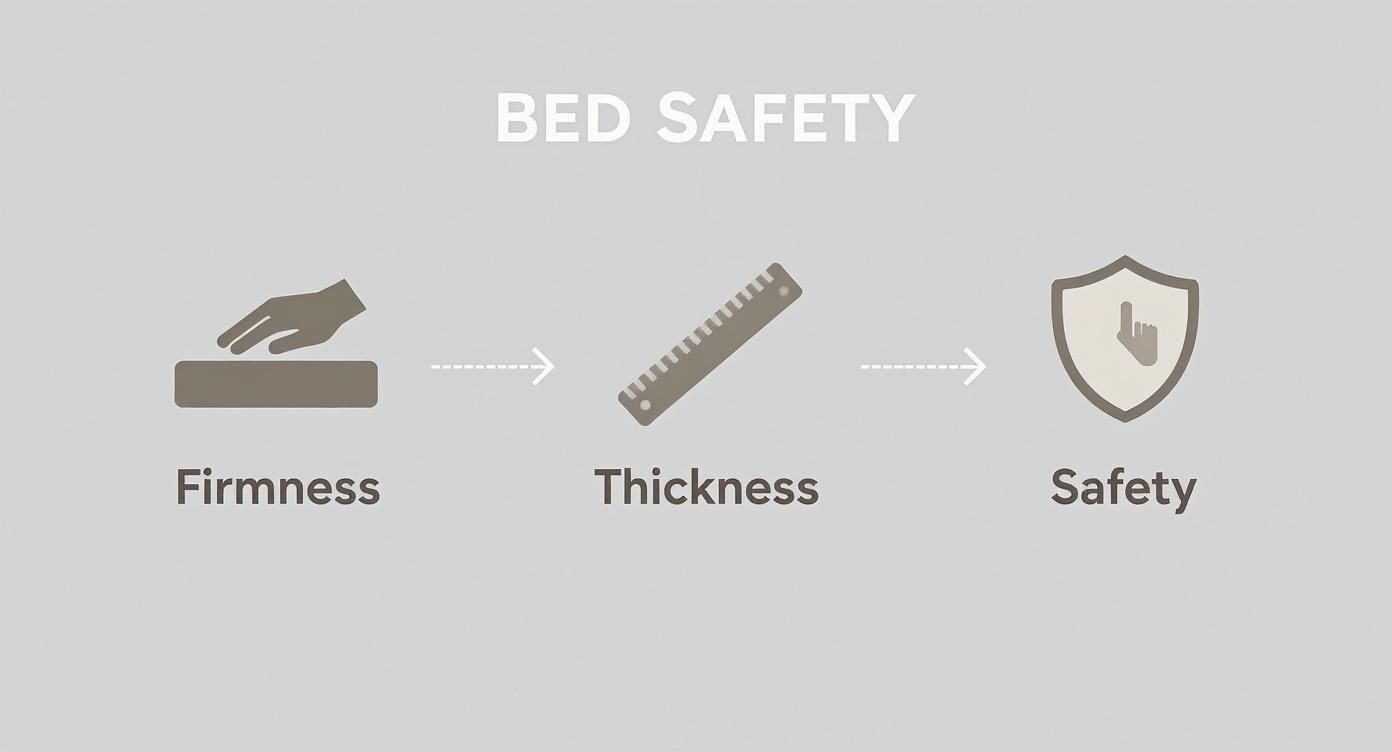 BED SAFETY

Firmness

Thickness

Safety