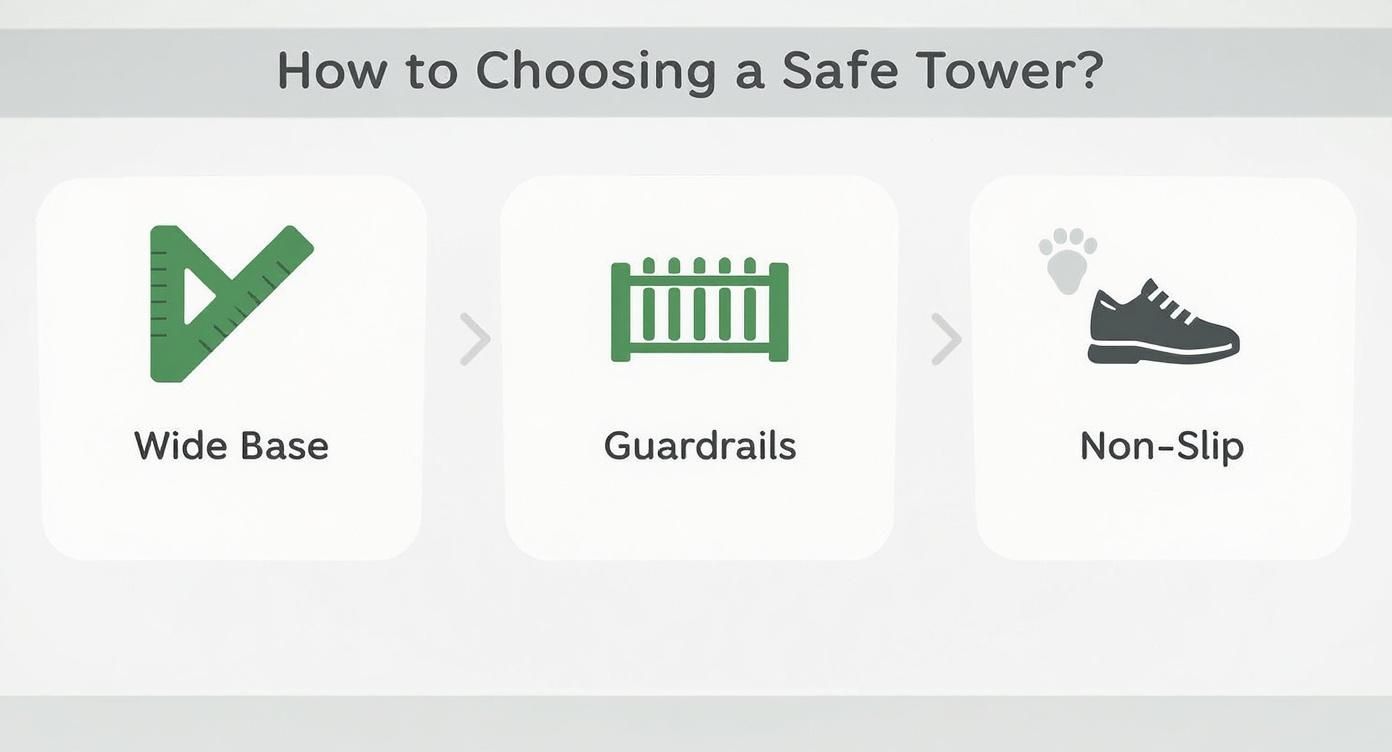 How to Choosing a Safe Tower?

Wide Base

Guardrails

Non-Slip