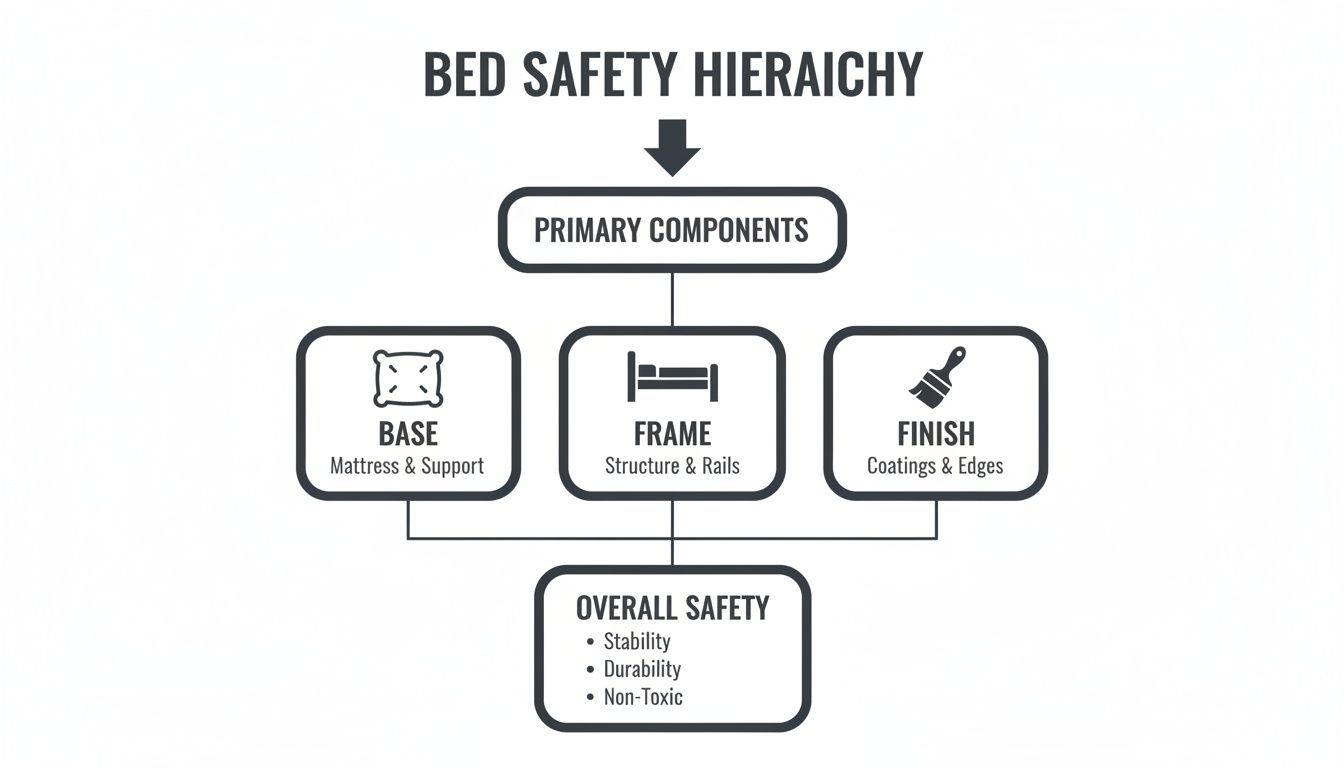 BED SAFETY HIERAICHY

PRIMARY COMPONENTS

BASE
Mattress & Support

FRAME
Structure & Rails

FINISH
Coatings & Edges

OVERALL SAFETY
• Stability
• Durability
• Non-Toxic