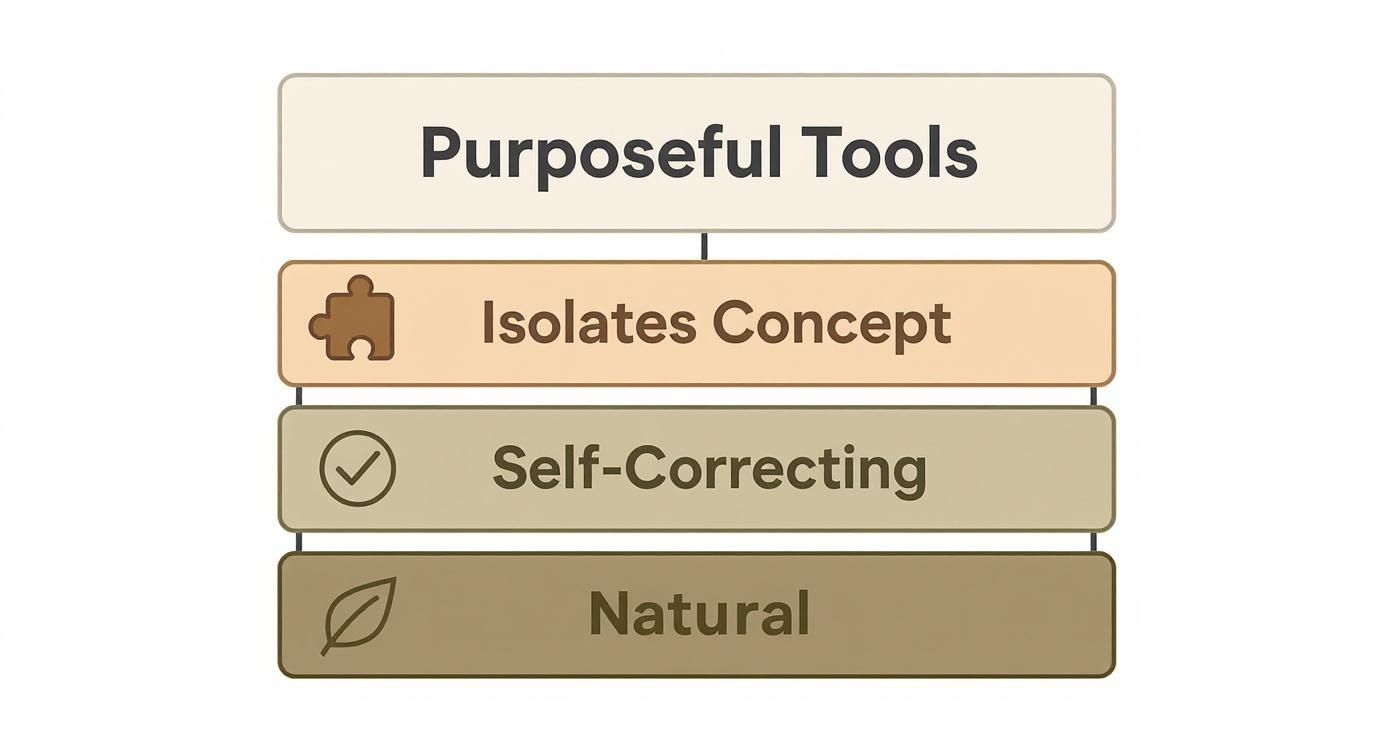 Purposeful Tools

Isolates Concept

Self-Correcting

Natural