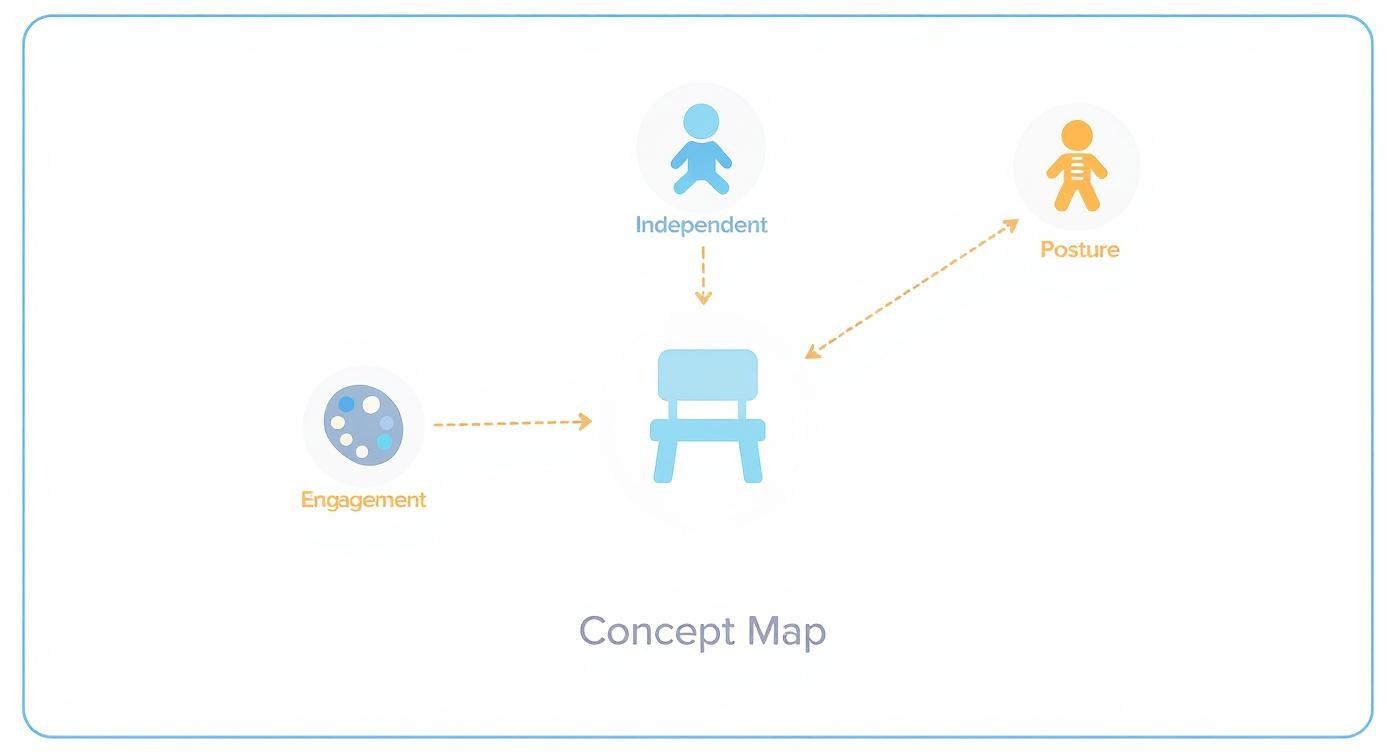 Independent

Posture

Engagement

Concept Map