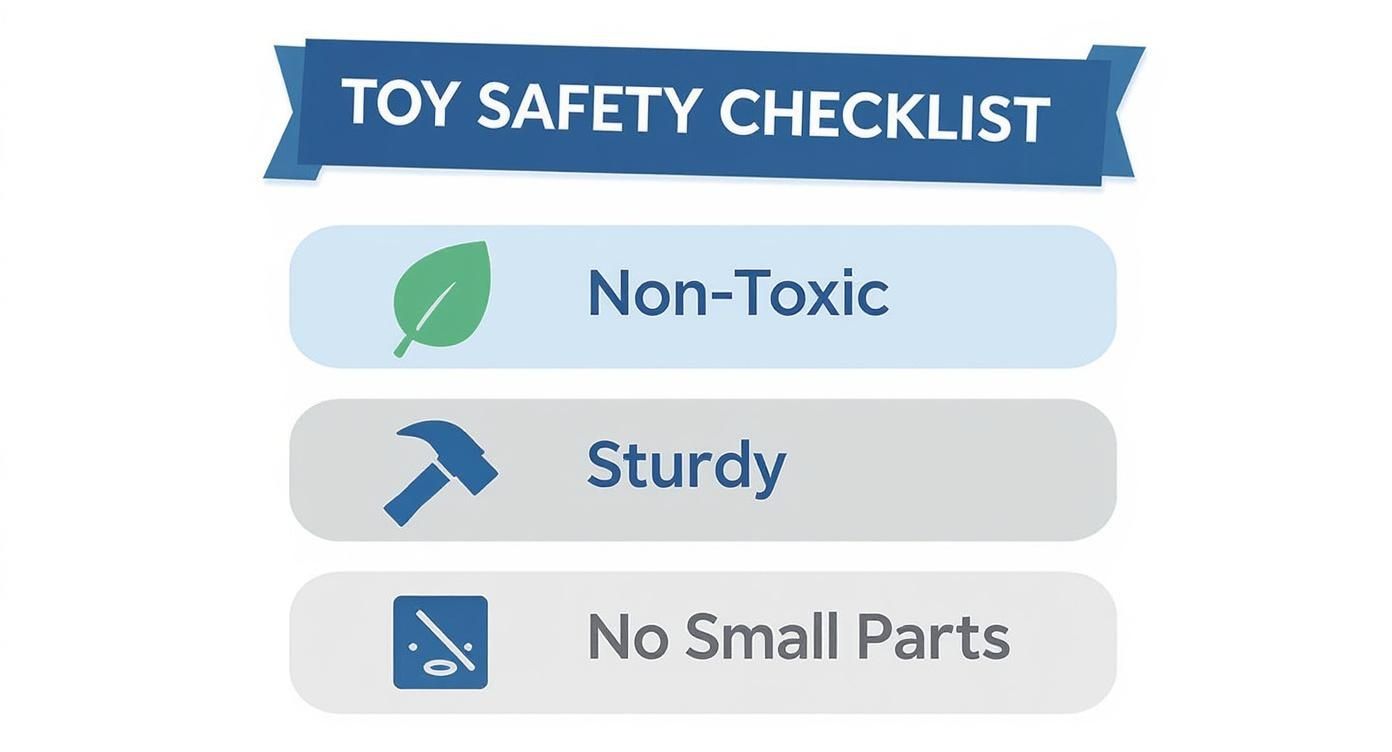 TOY SAFETY CHECKLIST

Non-Toxic

Sturdy

No Small Parts