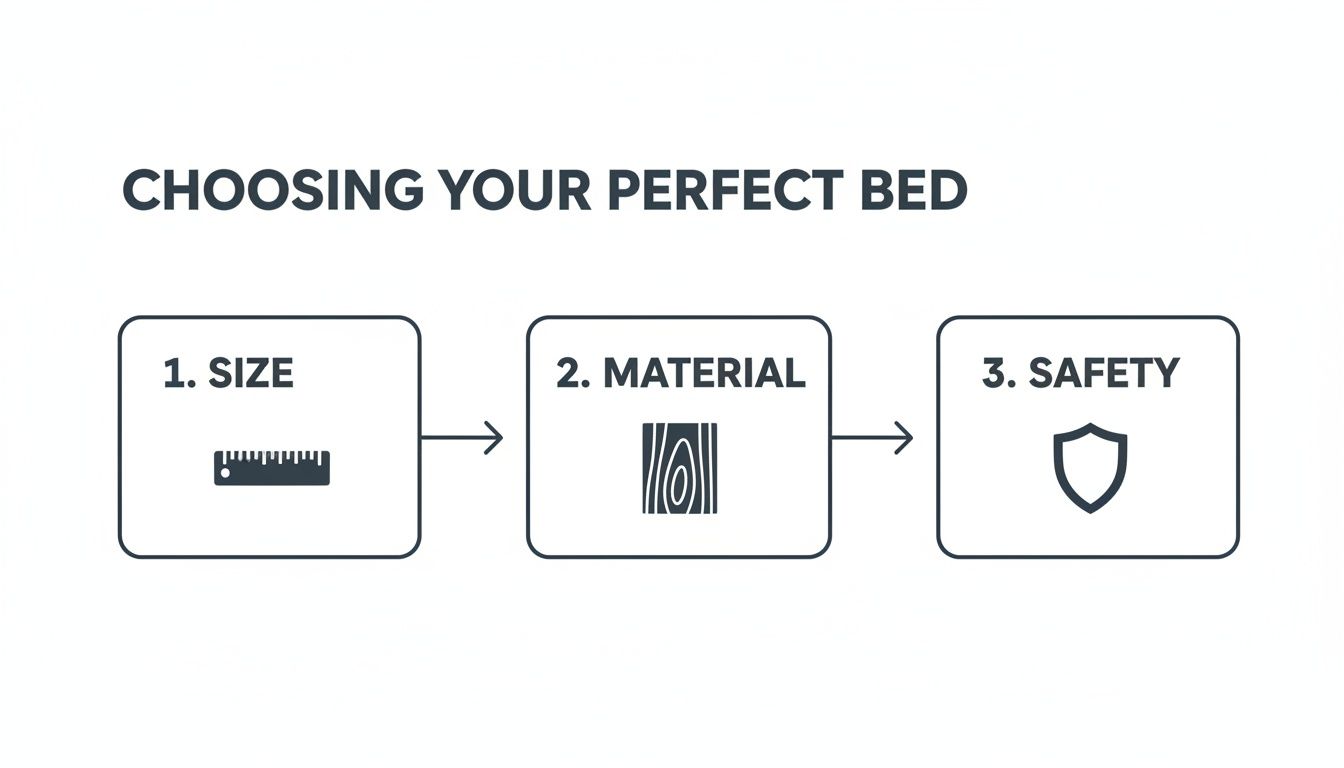 CHOOSING YOUR PERFECT BED

1. SIZE

2. MATERIAL

3. SAFETY