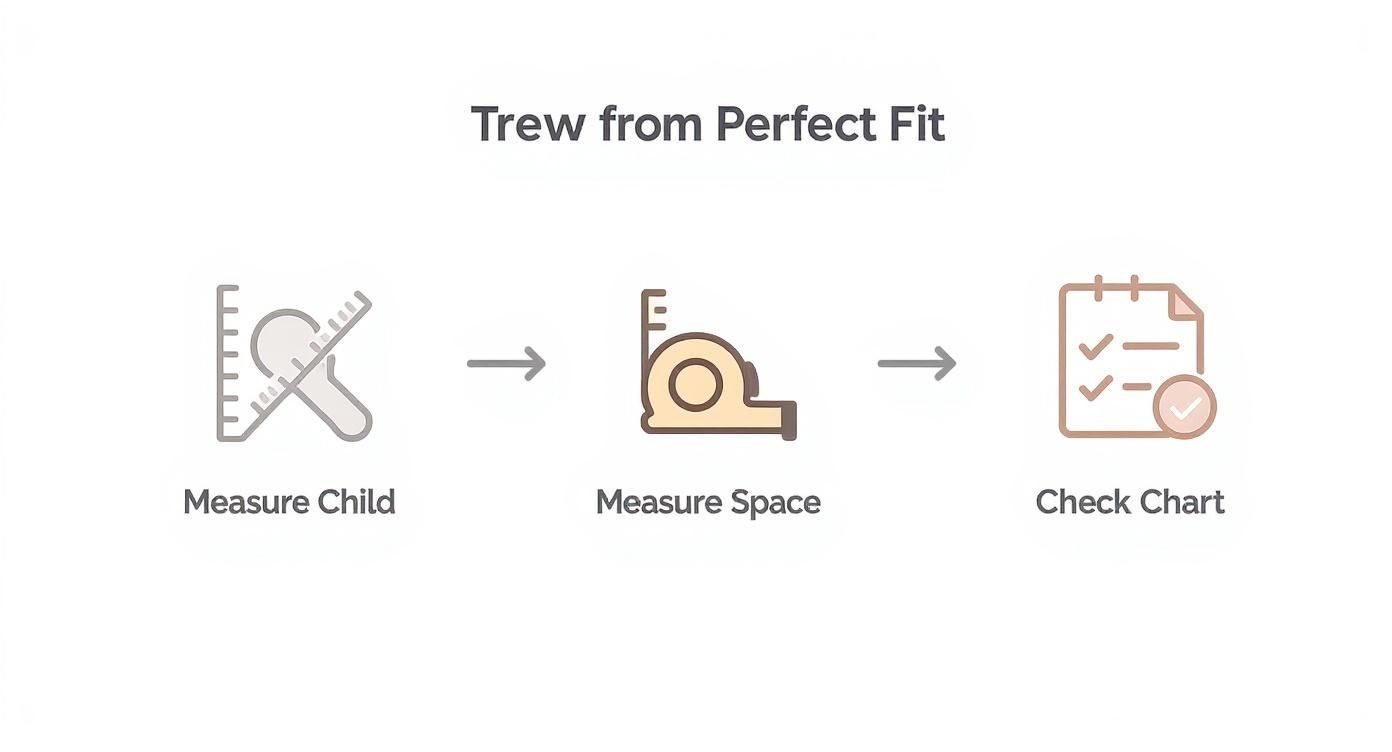 Trew from Perfect Fit

Measure Child

Measure Space

Check Chart