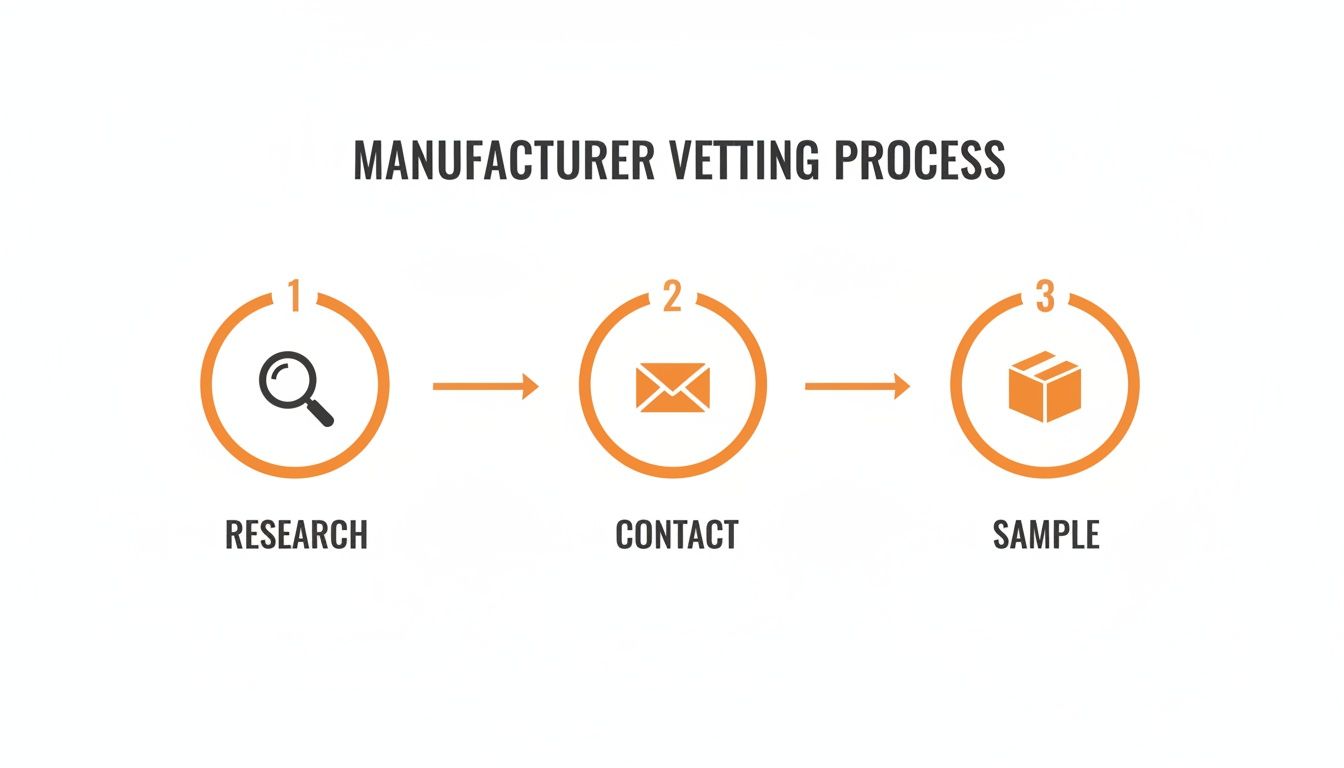 MANUFACTURER VETTING PROCESS

1

RESEARCH

2

CONTACT

3

SAMPLE