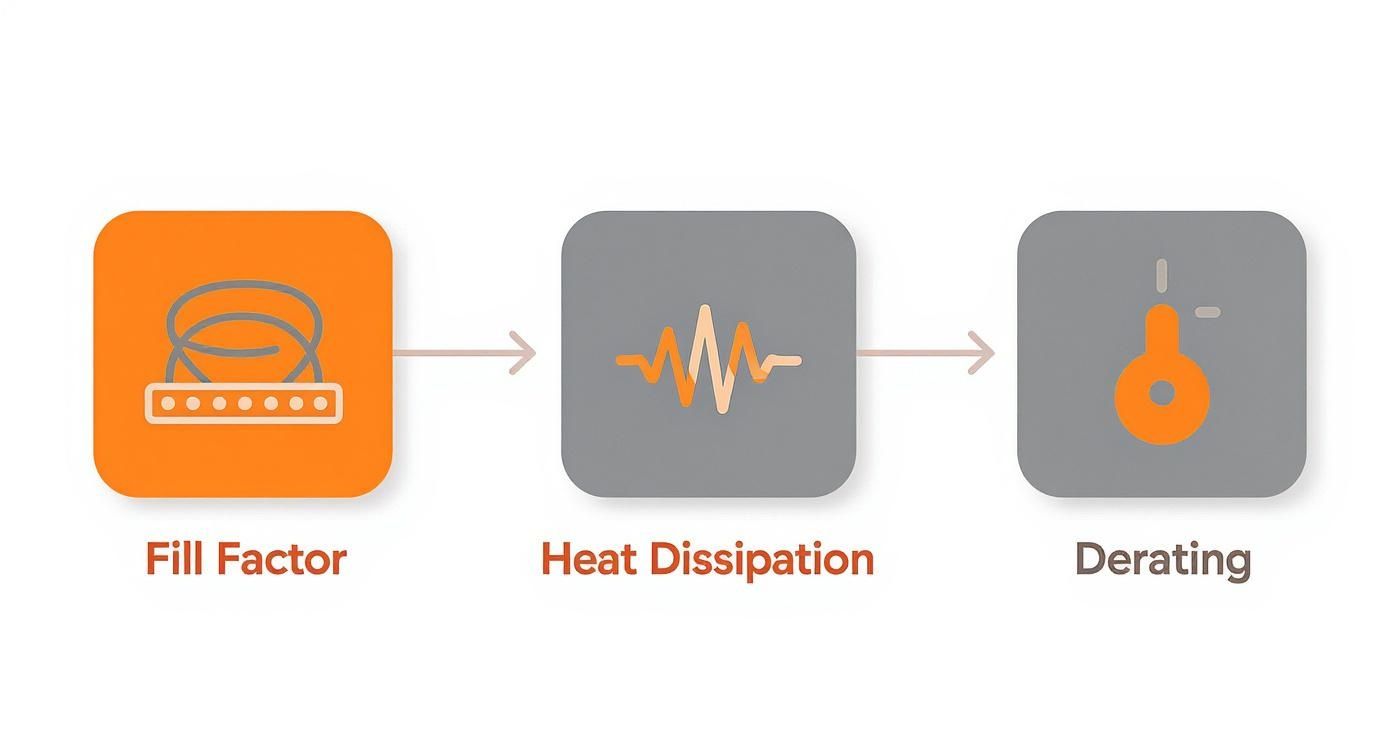 Fill Factor

Heat Dissipation

Derating