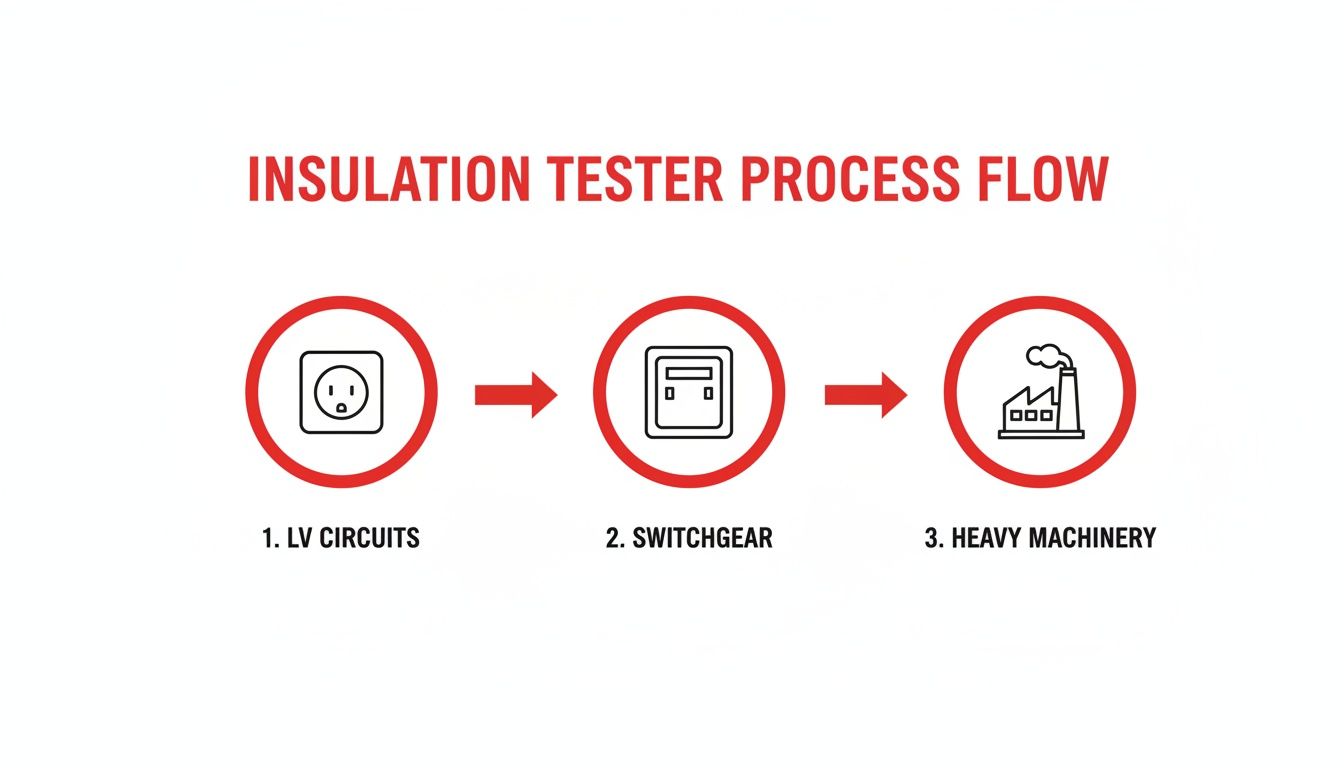 INSULATION TESTER PROCESS FLOW

1. LV CIRCUITS

2. SWITCHGEAR

3. HEAVY MACHINERY